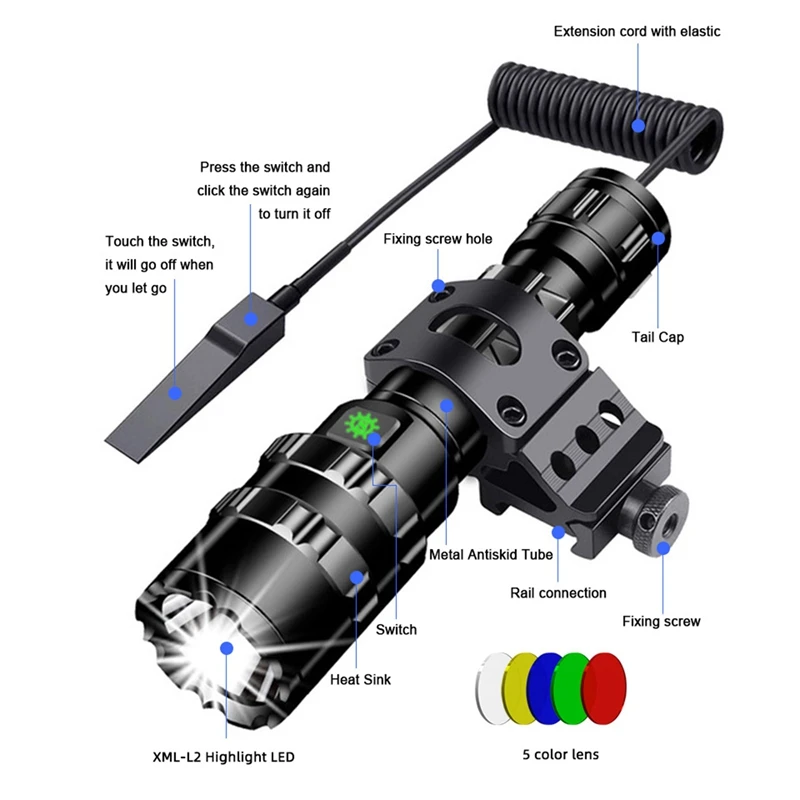 Extension cord with elastic

Press the switch and click the switch again to turn it off

Touch the switch, it will go off when you let go

Fixing screw hole

Tail Cap

Metal Antiskid Tube

Rail connection

Fixing screw

Switch

Heat Sink

XML-L2 Highlight LED

5 color lens