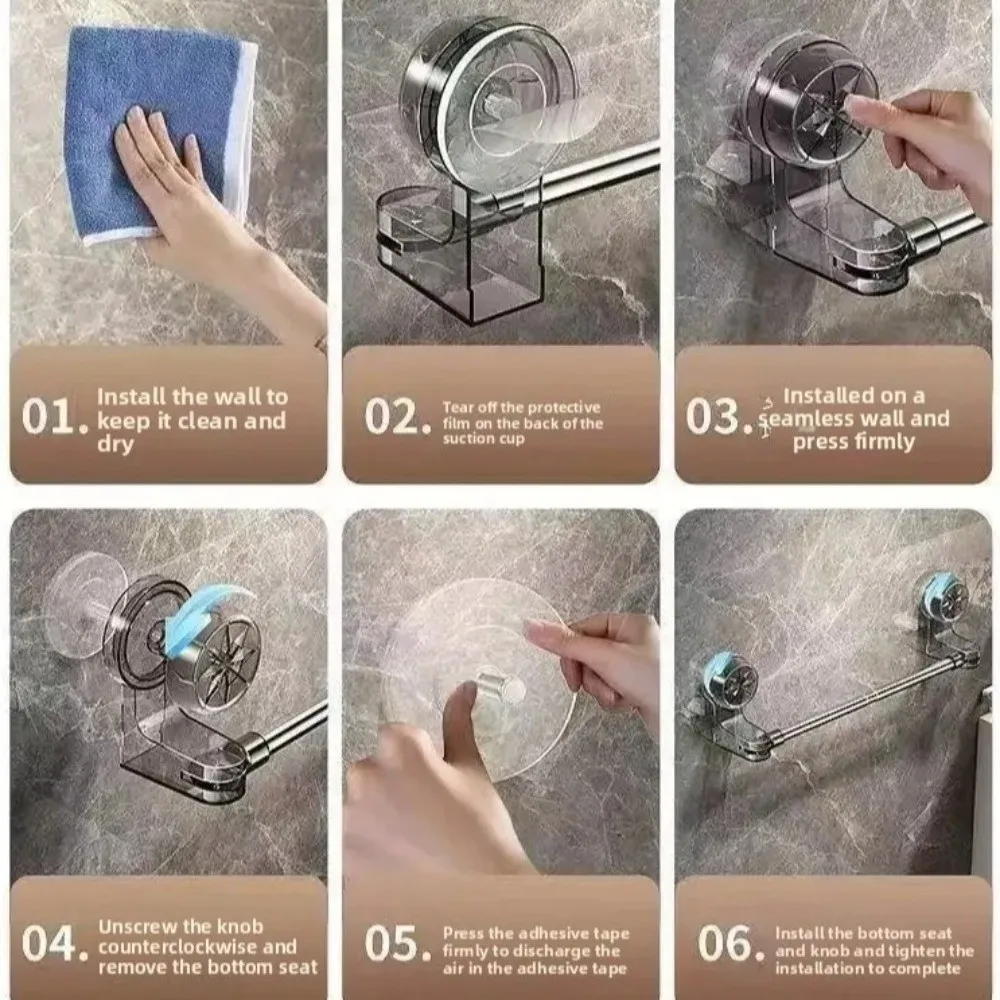 01. Install the wall to keep it clean and dry

02. Tear off the protective film on the back of the suction cup

03. Installed on a seamless wall and press firmly

04. Unscrew the knob counterclockwise and remove the bottom seat

05. Press the adhesive tape firmly to discharge the air in the adhesive tape

06. Install the bottom seat and knob and tighten the installation to complete