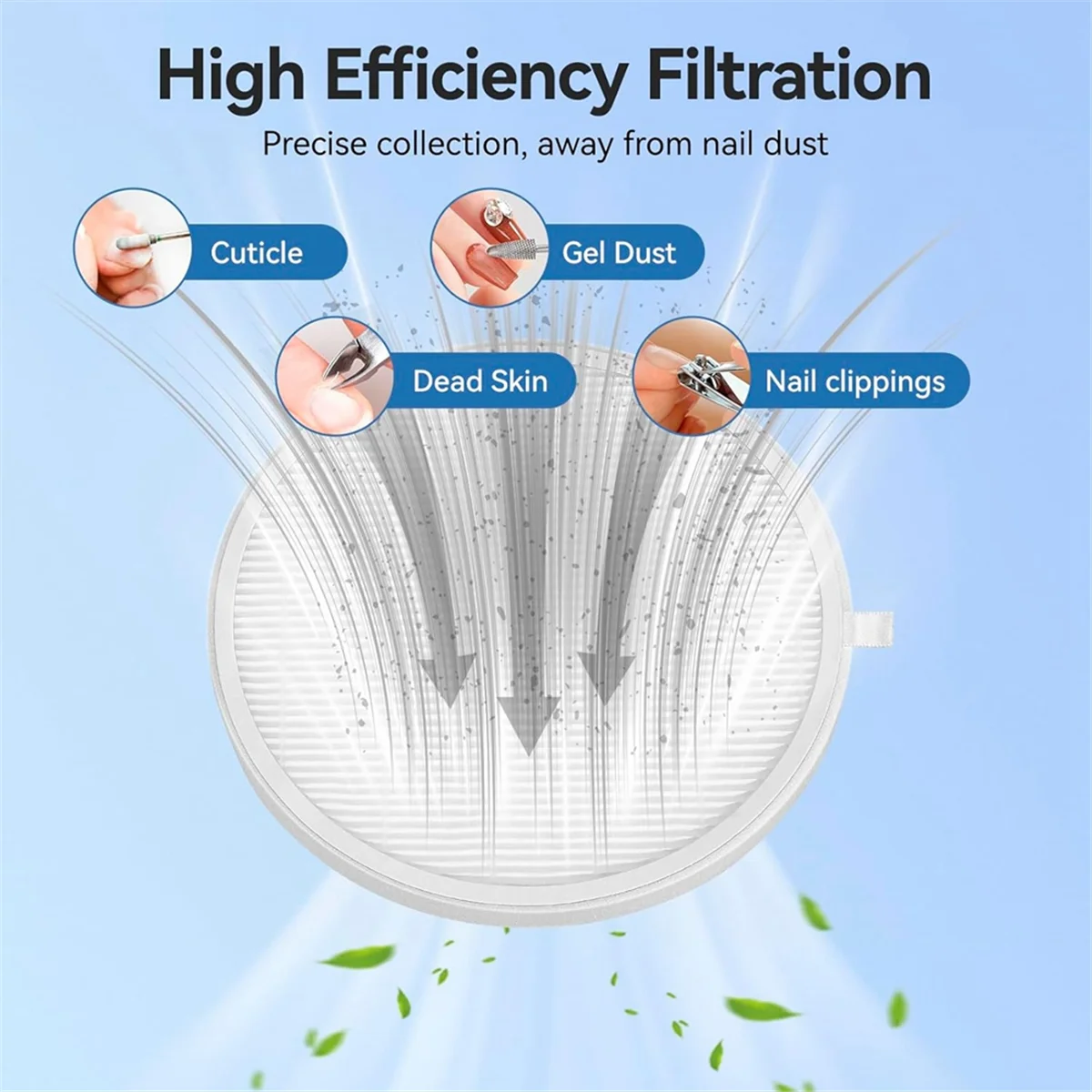 High Efficiency Filtration

Precise collection, away from nail dust

Cuticle

Gel Dust

Dead Skin

Nail clippings