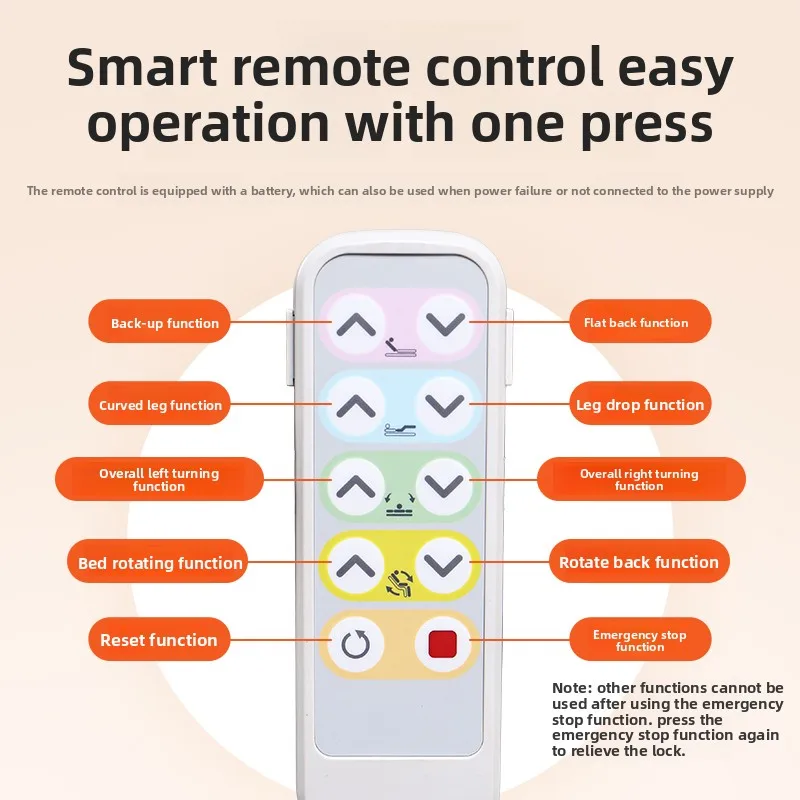 Smart remote control easy operation with one press

The remote control is equipped with a battery, which can also be used when power failure or not connected to the power supply

Back-up function

Flat back function

Curved leg function

Leg drop function

Overall left turning function

Overall right turning function

Bed rotating function

Rotate back function

Reset function

Emergency stop function

Note: other functions cannot be used after using the emergency stop function. press the emergency stop function again to relieve the lock.