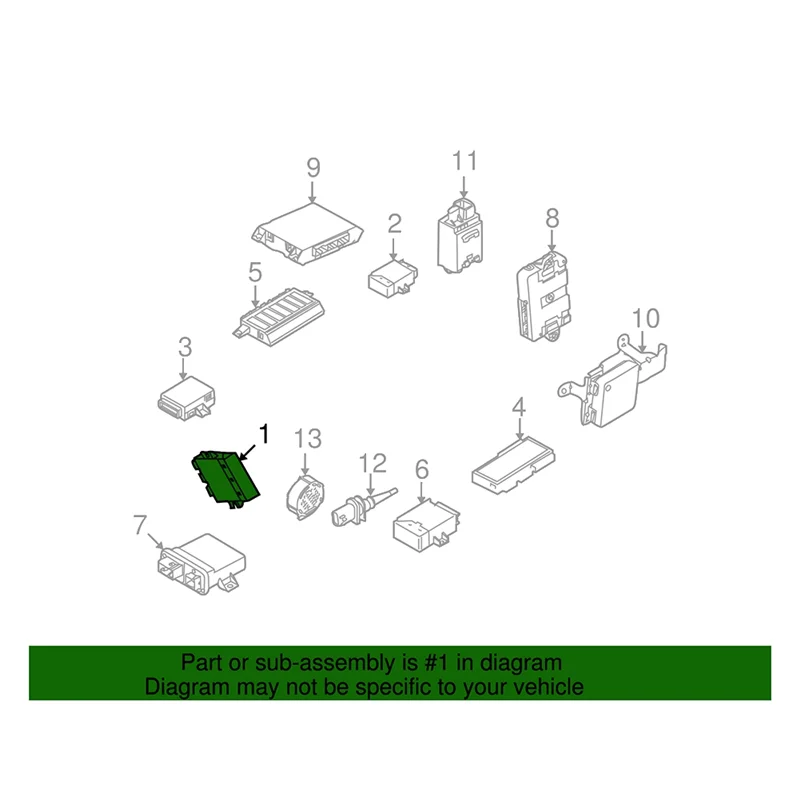 9
11
2
8
5
10
3
4
1
13
12
6
7

Part or sub-assembly is #1 in diagram
Diagram may not be specific to your vehicle