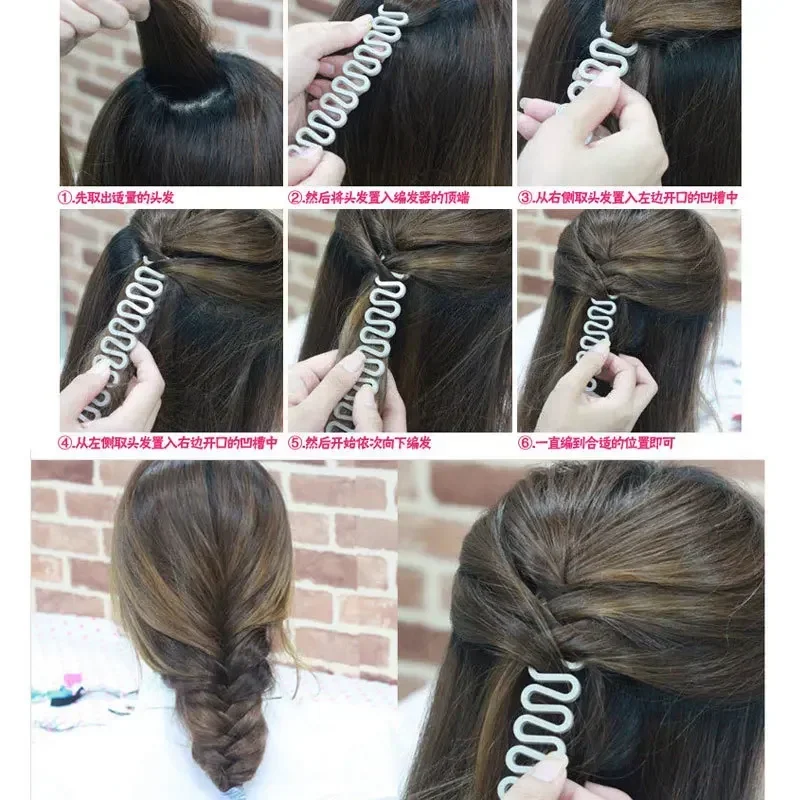 ①.先取出适量的头发

②.然后将头发置入编发器的顶端

③.从右侧取头发置入左边开口的凹槽中

④.从左侧取头发置入右边开口的凹槽中

⑤.然后开始依次向下编发

⑥.一直编到合适的位置即可