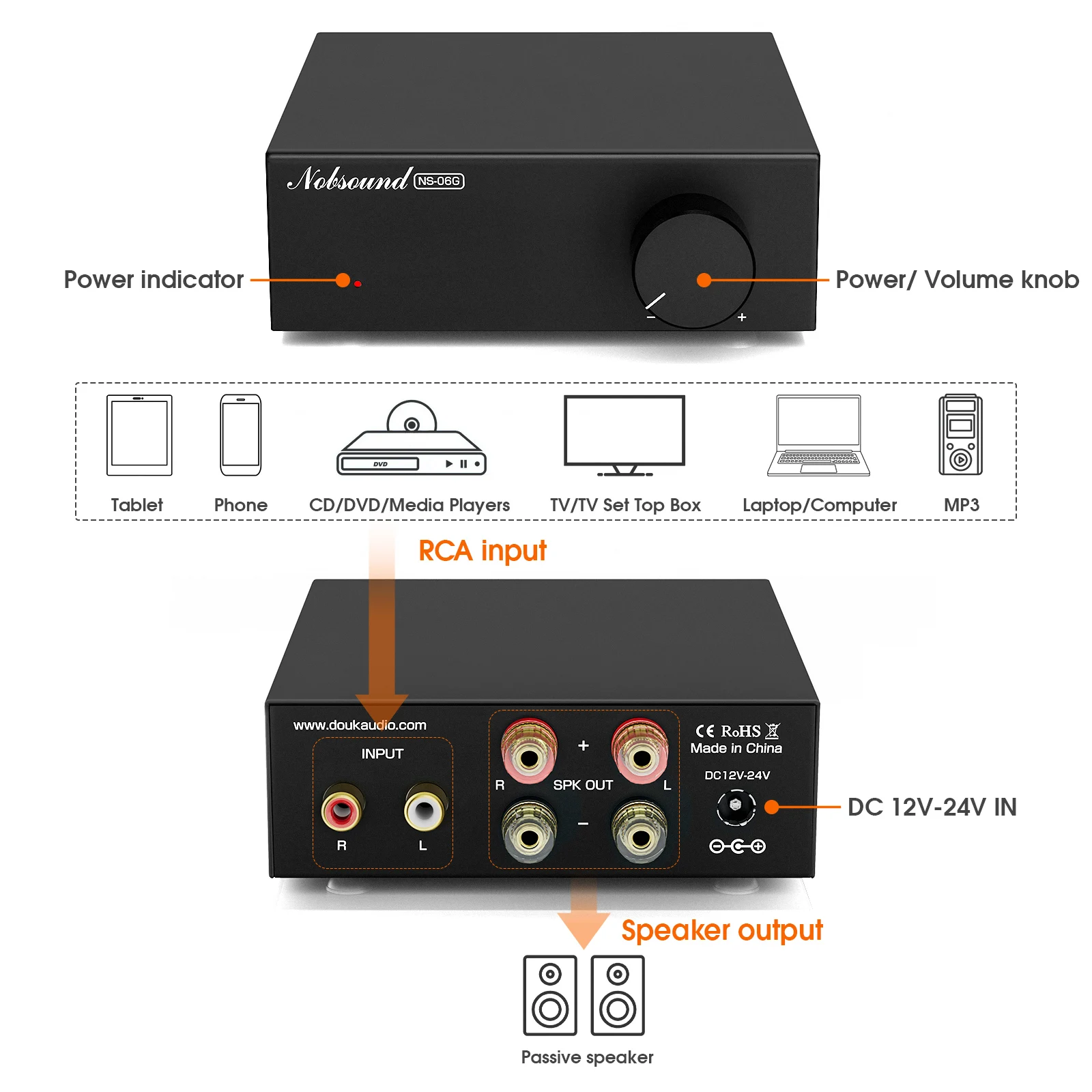 Nobsound NS-06G

Power indicator

Power/ Volume knob

−
+

DVD

Tablet
Phone
CD/DVD/Media Players
TV/TV Set Top Box
Laptop/Computer
MP3

RCA input

www.doukaudio.com

INPUT

R
L

+
R
SPK OUT
L
−

CE RoHS
Made in China

DC12V-24V

DC 12V-24V IN

Speaker output

Passive speaker