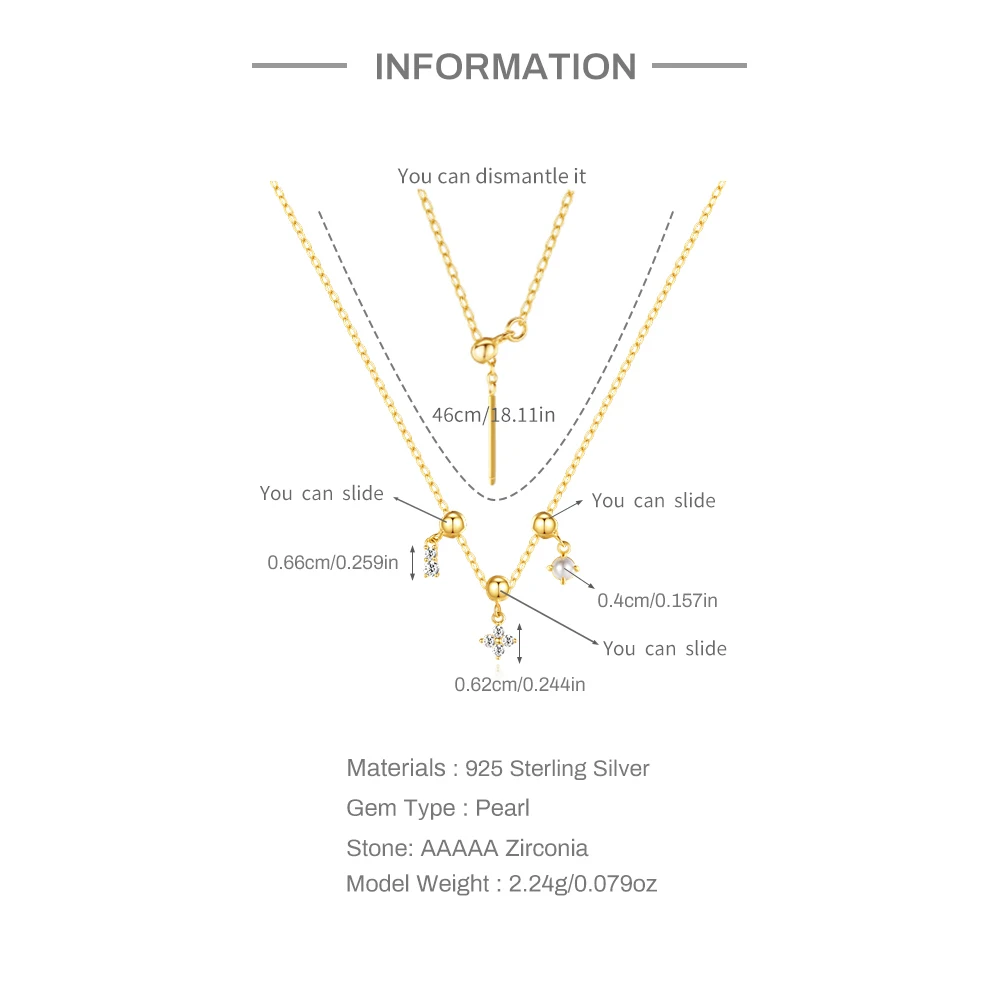 INFORMATION

You can dismantle it

46cm/18.11in

You can slide

You can slide

0.66cm/0.259in

0.4cm/0.157in

You can slide

0.62cm/0.244in

Materials : 925 Sterling Silver
Gem Type : Pearl
Stone: AAAAA Zirconia
Model Weight : 2.24g/0.079oz