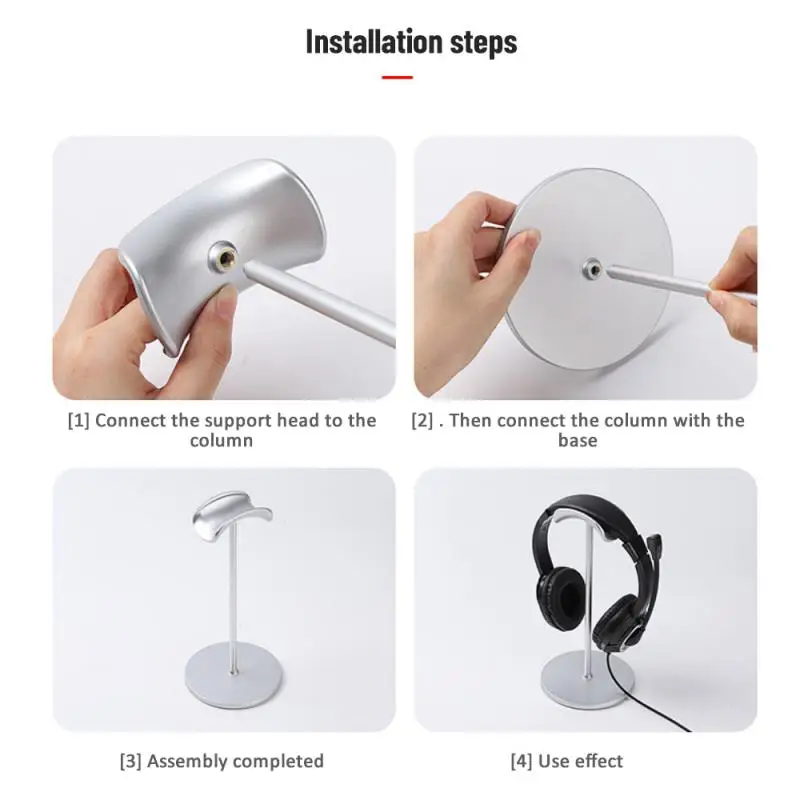 Installation steps

[1] Connect the support head to the column

[2] . Then connect the column with the base

[3] Assembly completed

[4] Use effect