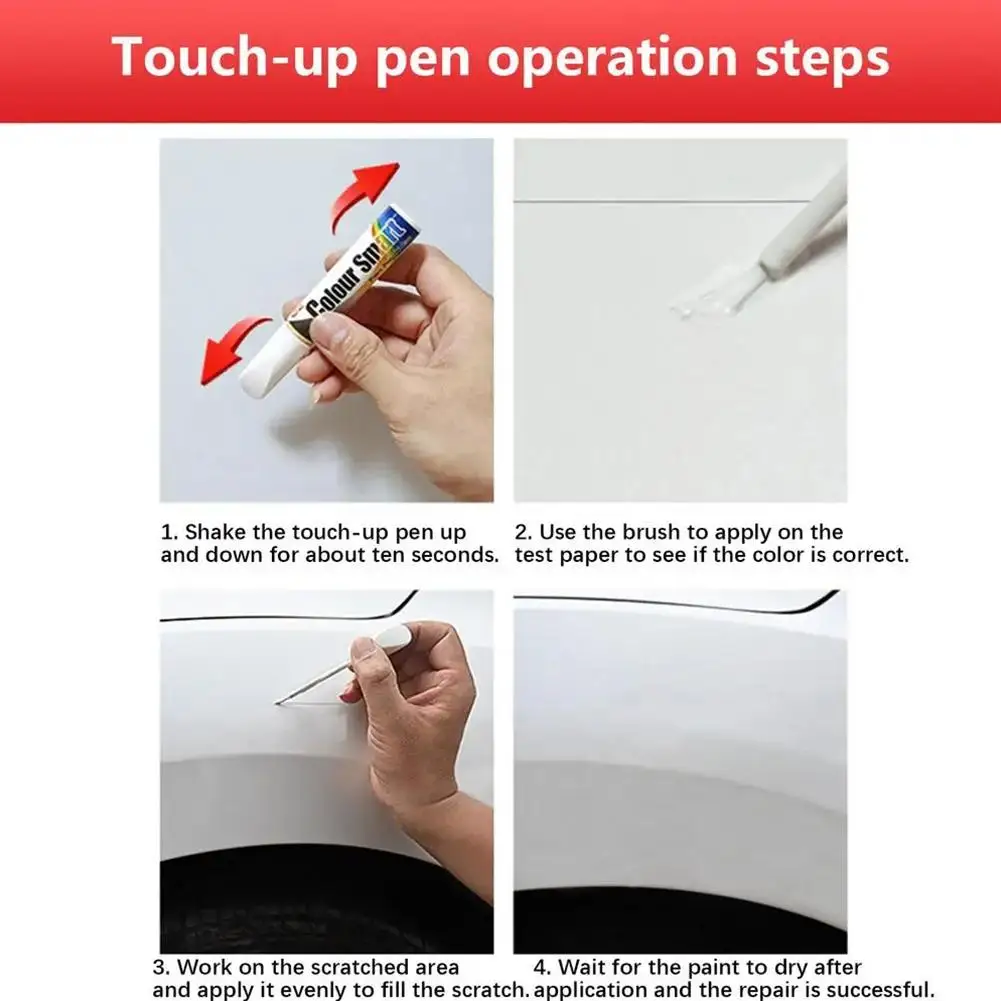 Touch-up pen operation steps

Colour Smart

1. Shake the touch-up pen up and down for about ten seconds.

2. Use the brush to apply on the test paper to see if the color is correct.

3. Work on the scratched area and apply it evenly to fill the scratch.

4. Wait for the paint to dry after application and the repair is successful.