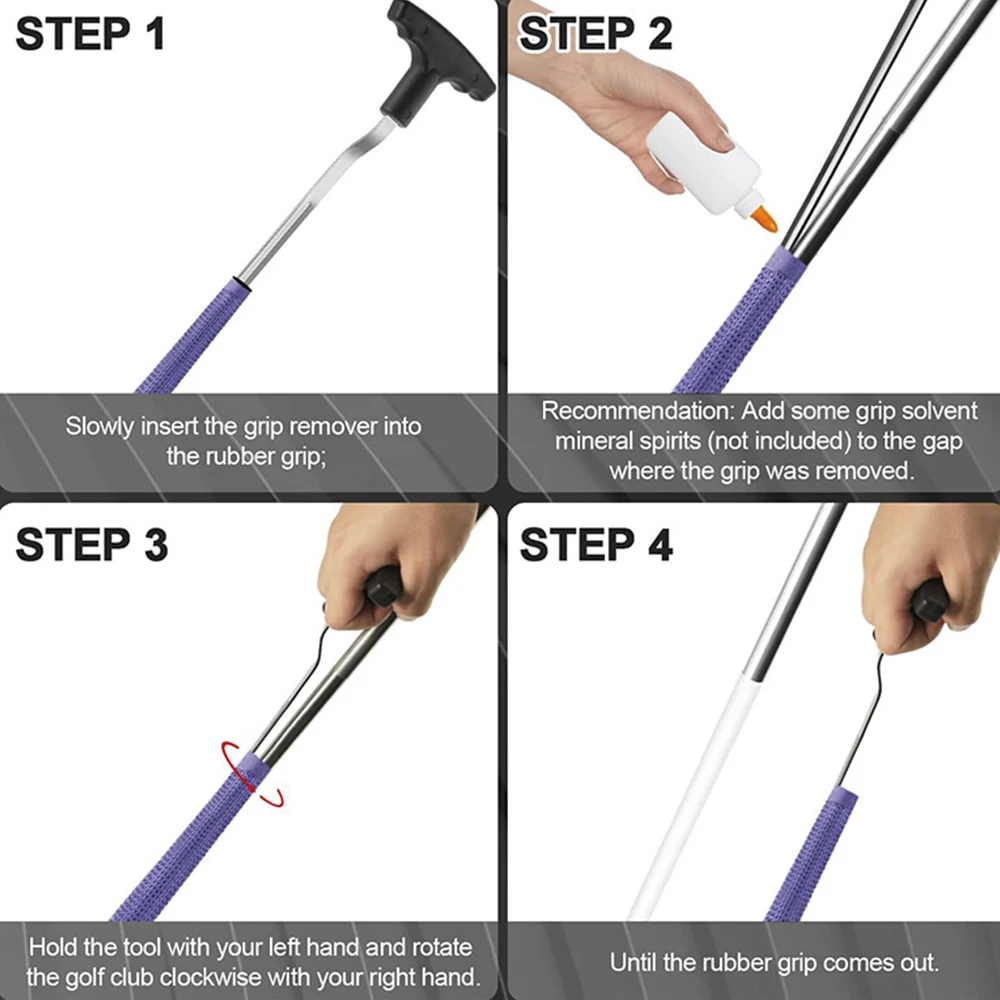 STEP 1

Slowly insert the grip remover into the rubber grip;

STEP 2

Recommendation: Add some grip solvent mineral spirits (not included) to the gap where the grip was removed.

STEP 3

Hold the tool with your left hand and rotate the golf club clockwise with your right hand.

STEP 4

Until the rubber grip comes out.