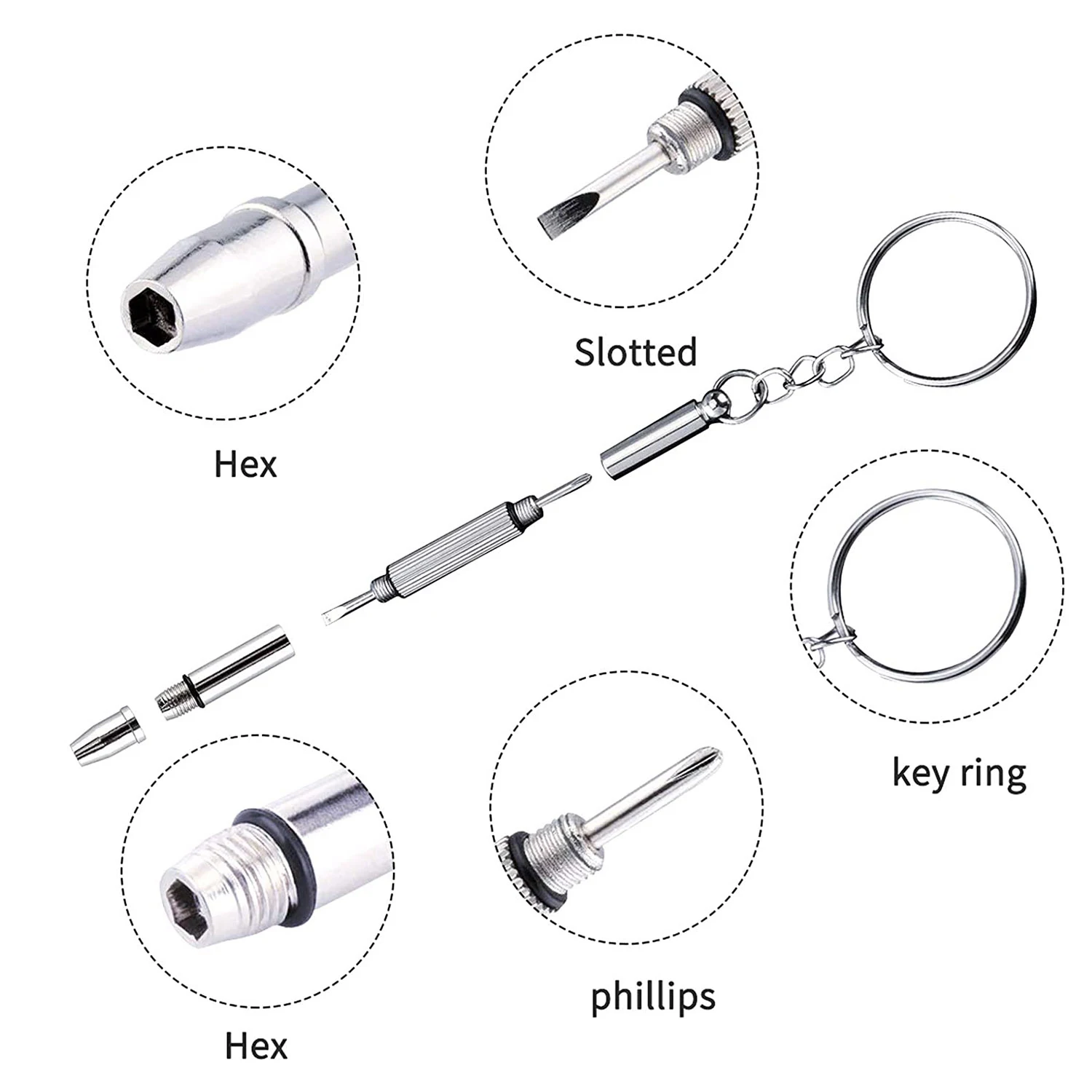 Slotted

Hex

key ring

phillips

Hex