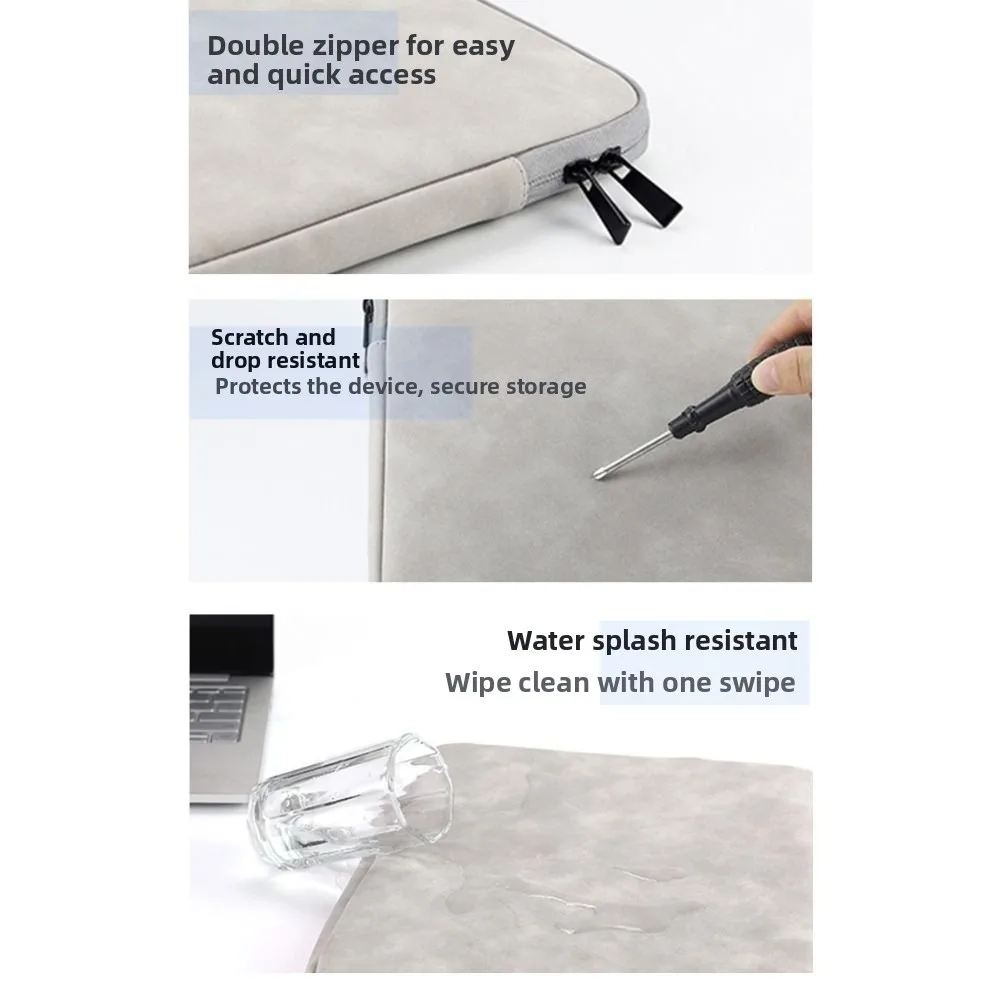 Double zipper for easy and quick access

Scratch and drop resistant
Protects the device, secure storage

Water splash resistant
Wipe clean with one swipe