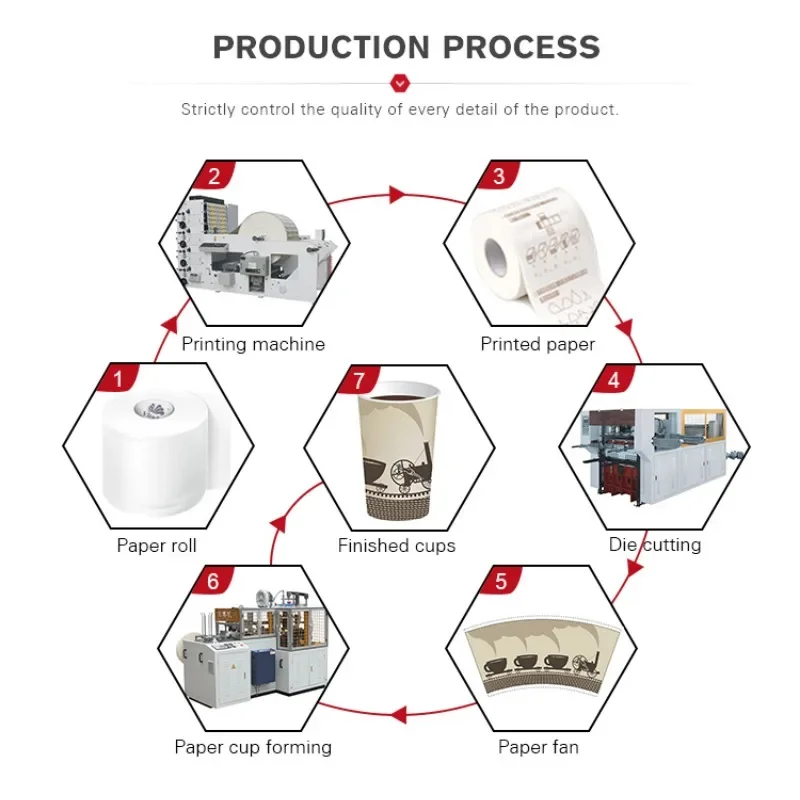 PRODUCTION PROCESS

Strictly control the quality of every detail of the product.

1
Paper roll

2
Printing machine

3
Printed paper

4
Die cutting

5
Paper fan

6
Paper cup forming

7
Finished cups