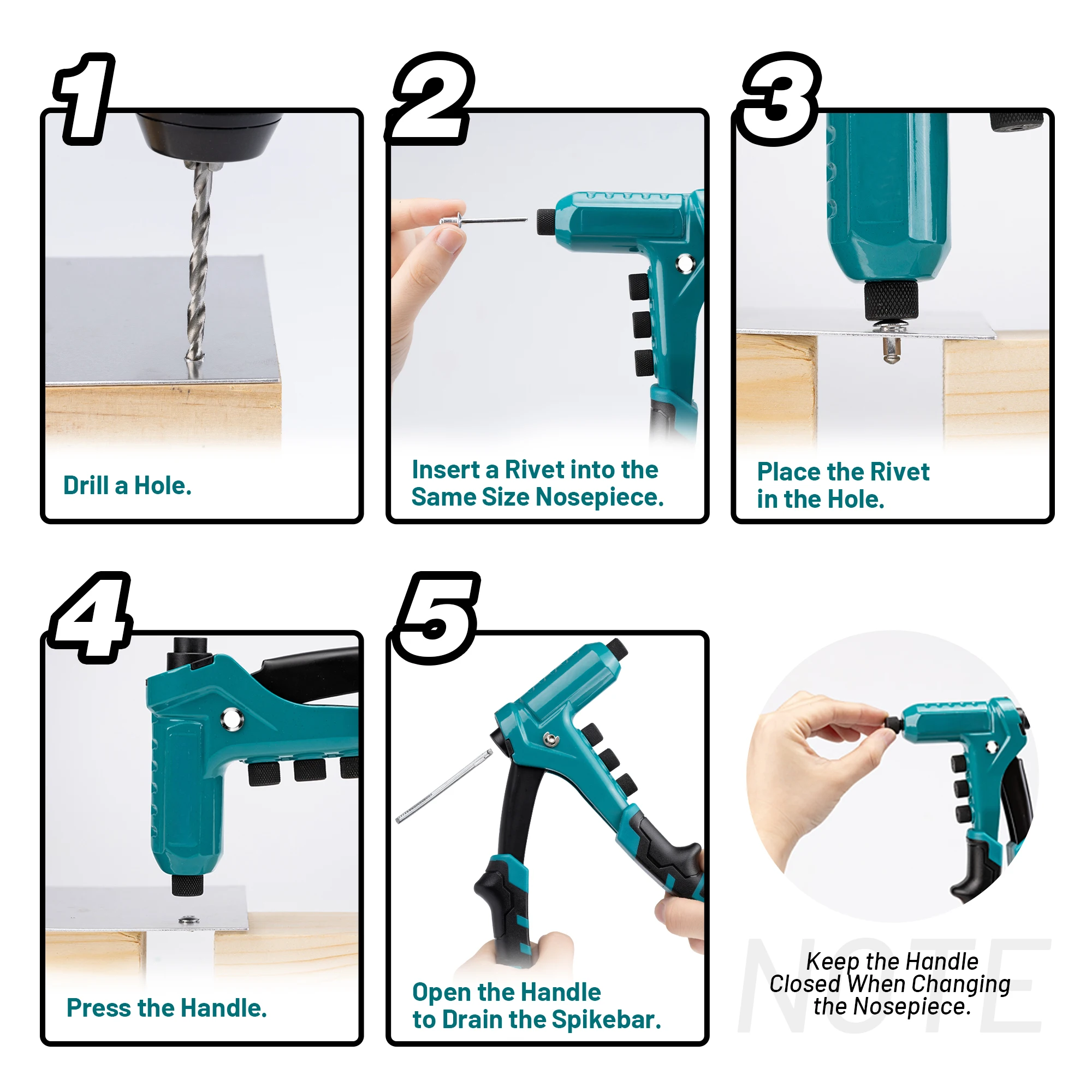 1

Drill a Hole.

2

Insert a Rivet into the Same Size Nosepiece.

3

Place the Rivet in the Hole.

4

Press the Handle.

5

Open the Handle to Drain the Spikebar.

NOTE

Keep the Handle Closed When Changing the Nosepiece.