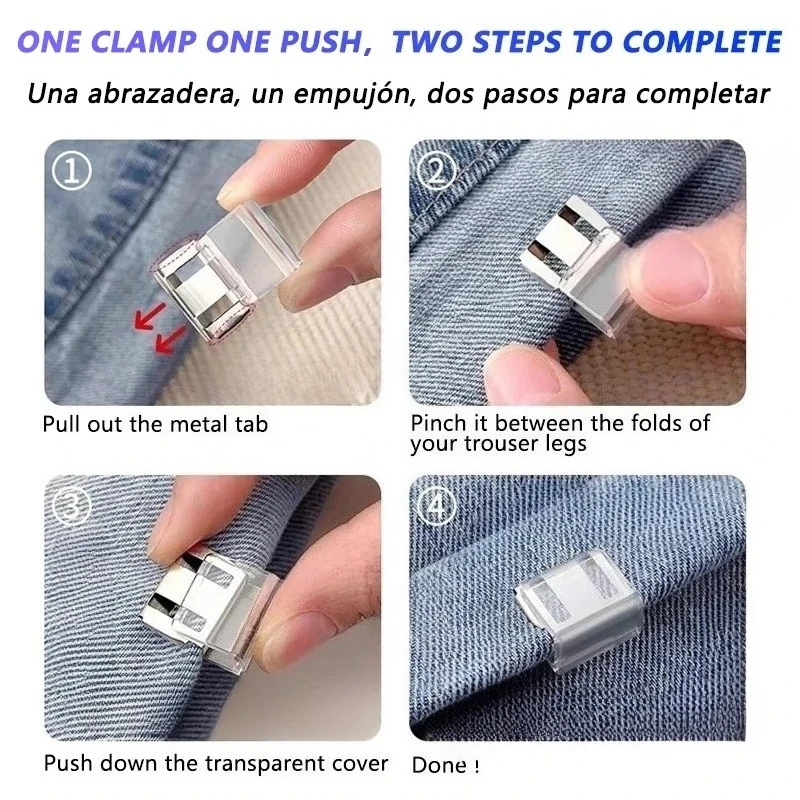 ONE CLAMP ONE PUSH, TWO STEPS TO COMPLETE

Una abrazadera, un empujón, dos pasos para completar

①

Pull out the metal tab

②

Pinch it between the folds of your trouser legs

③

Push down the transparent cover

④

Done !