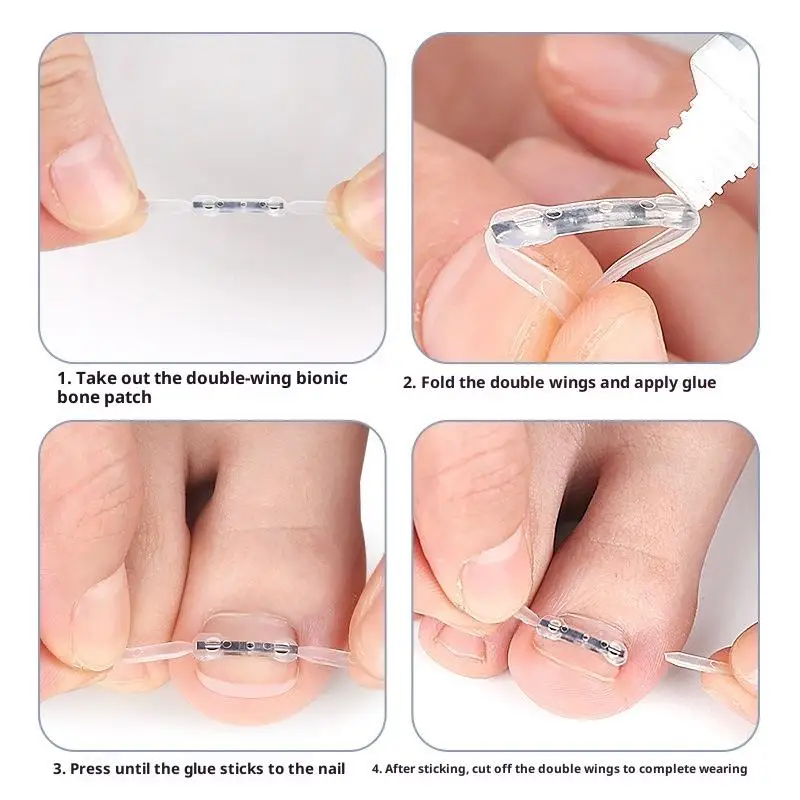 1. Take out the double-wing bionic bone patch

2. Fold the double wings and apply glue

3. Press until the glue sticks to the nail

4. After sticking, cut off the double wings to complete wearing