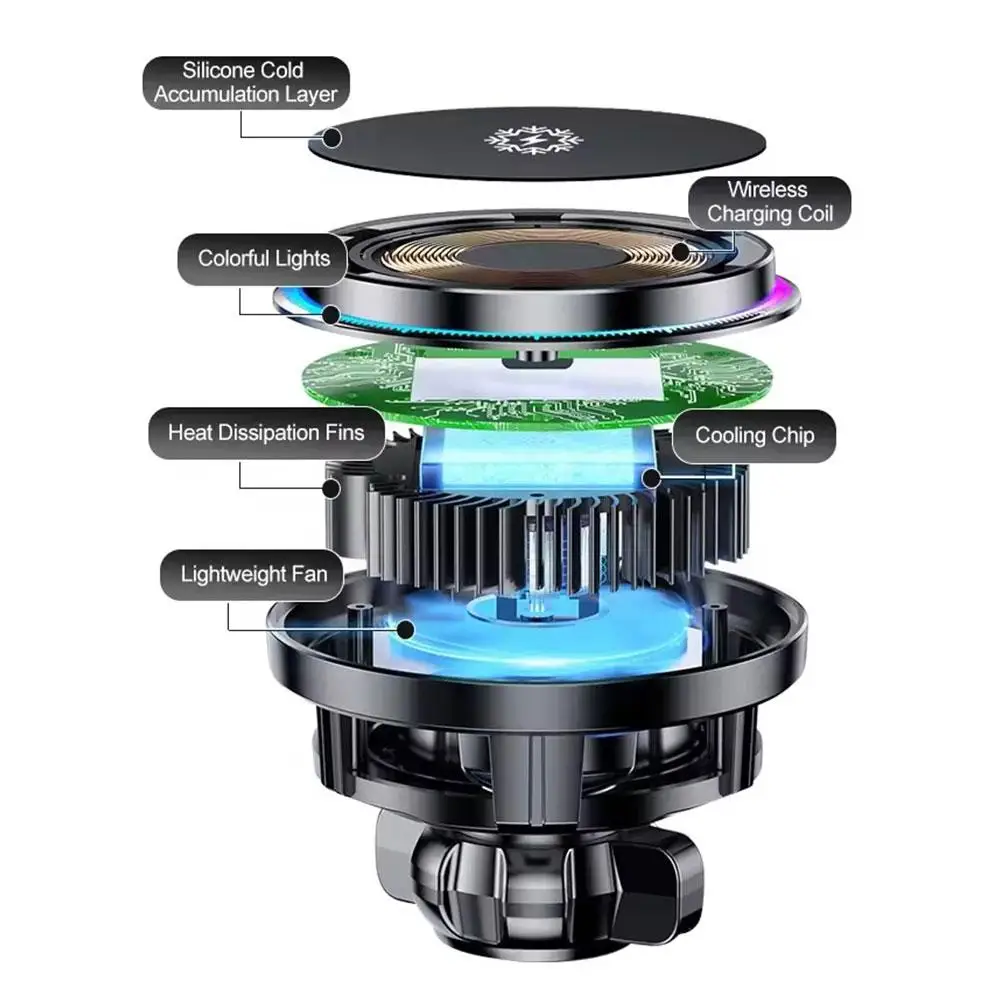 Silicone Cold Accumulation Layer

Wireless Charging Coil

Colorful Lights

Heat Dissipation Fins

Cooling Chip

Lightweight Fan