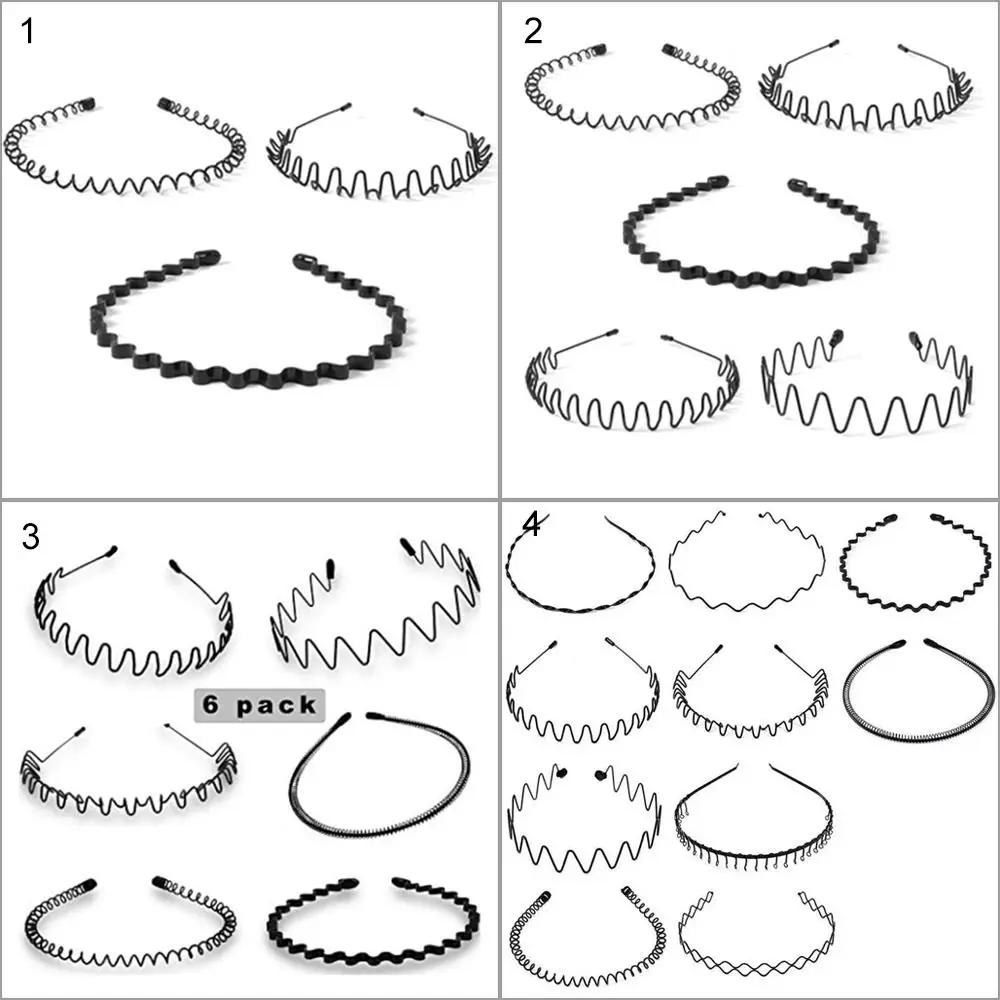 1

2

3

6 pack

4