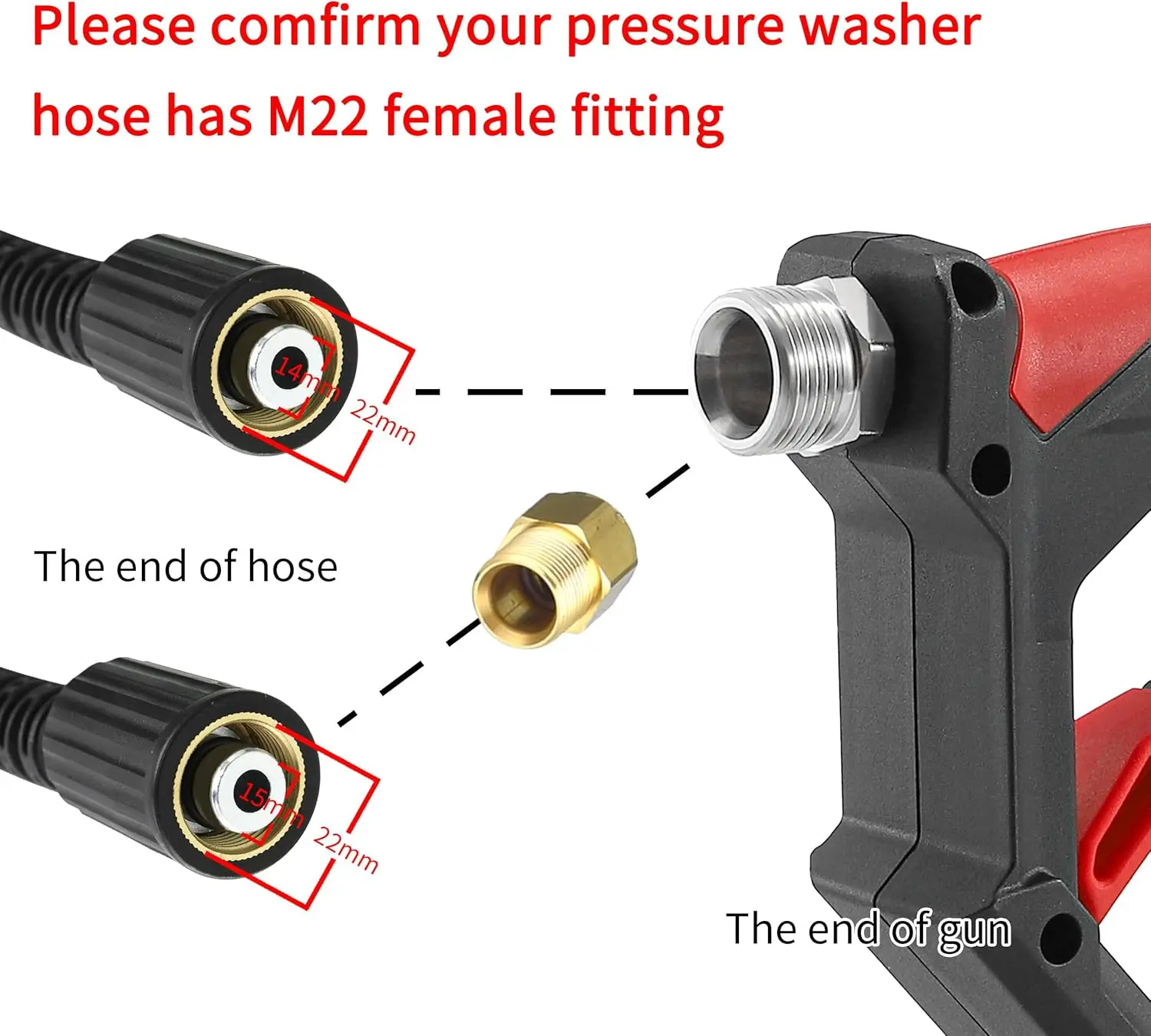 Please comfirm your pressure washer hose has M22 female fitting

14mm

22mm

The end of hose

15mm

22mm

The end of gun