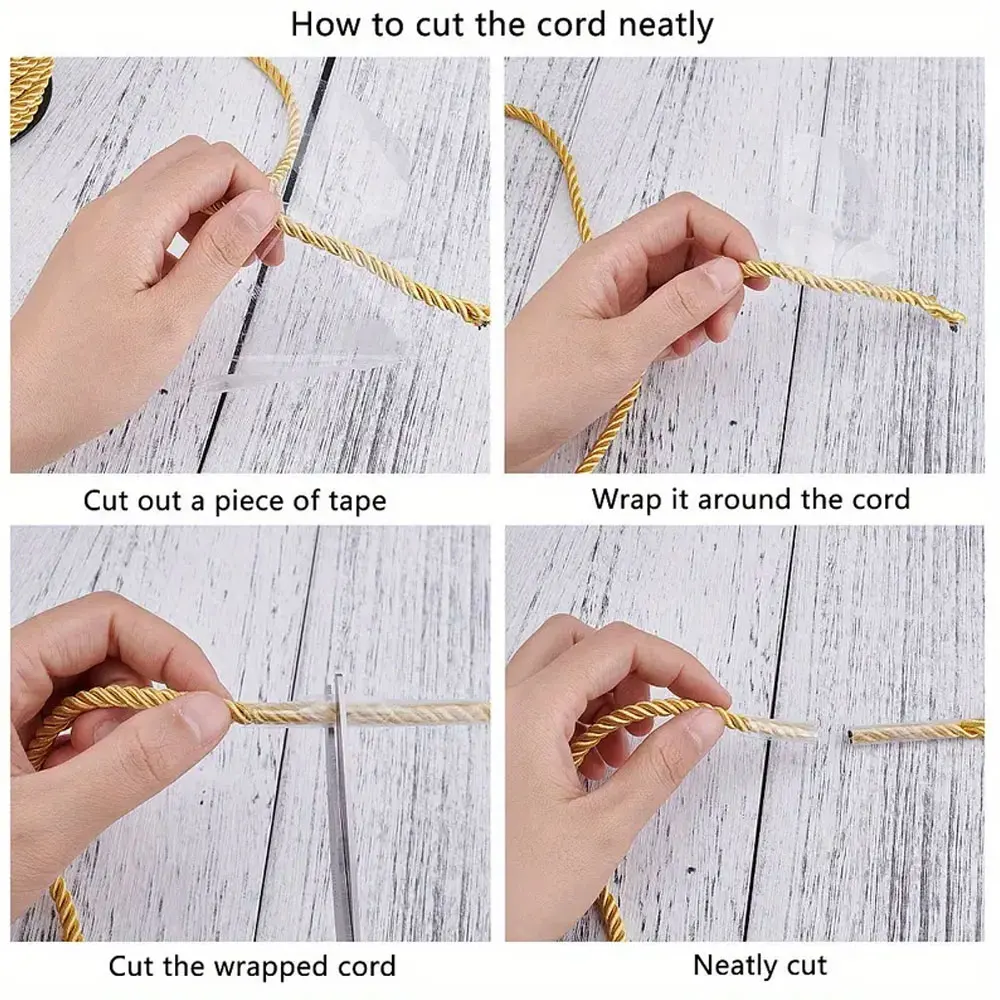 How to cut the cord neatly

Cut out a piece of tape

Wrap it around the cord

Cut the wrapped cord

Neatly cut