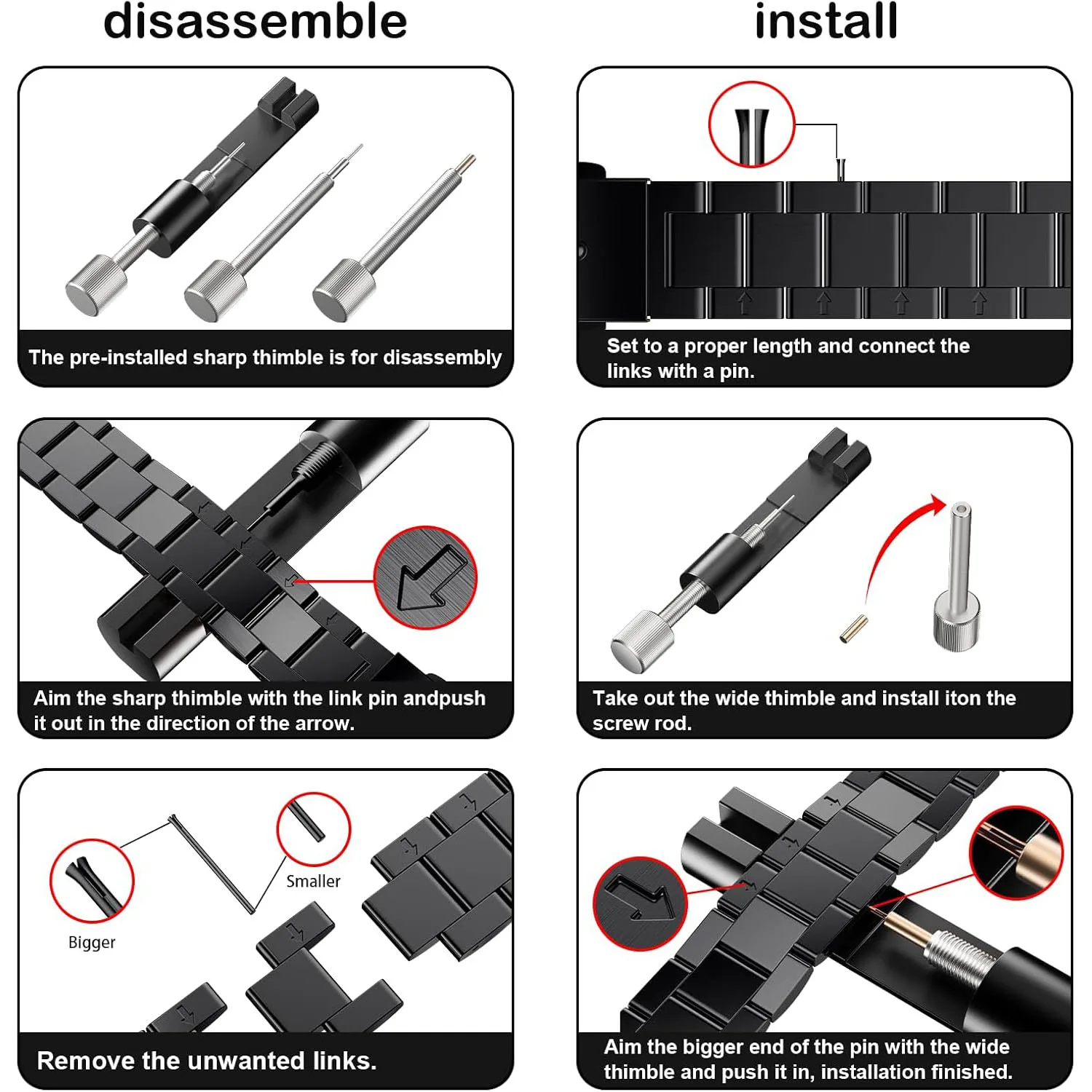 disassemble

The pre-installed sharp thimble is for disassembly

Aim the sharp thimble with the link pin andpush it out in the direction of the arrow.

Bigger

Smaller

Remove the unwanted links.

install

Set to a proper length and connect the links with a pin.

Take out the wide thimble and install iton the screw rod.

Aim the bigger end of the pin with the wide thimble and push it in, installation finished.