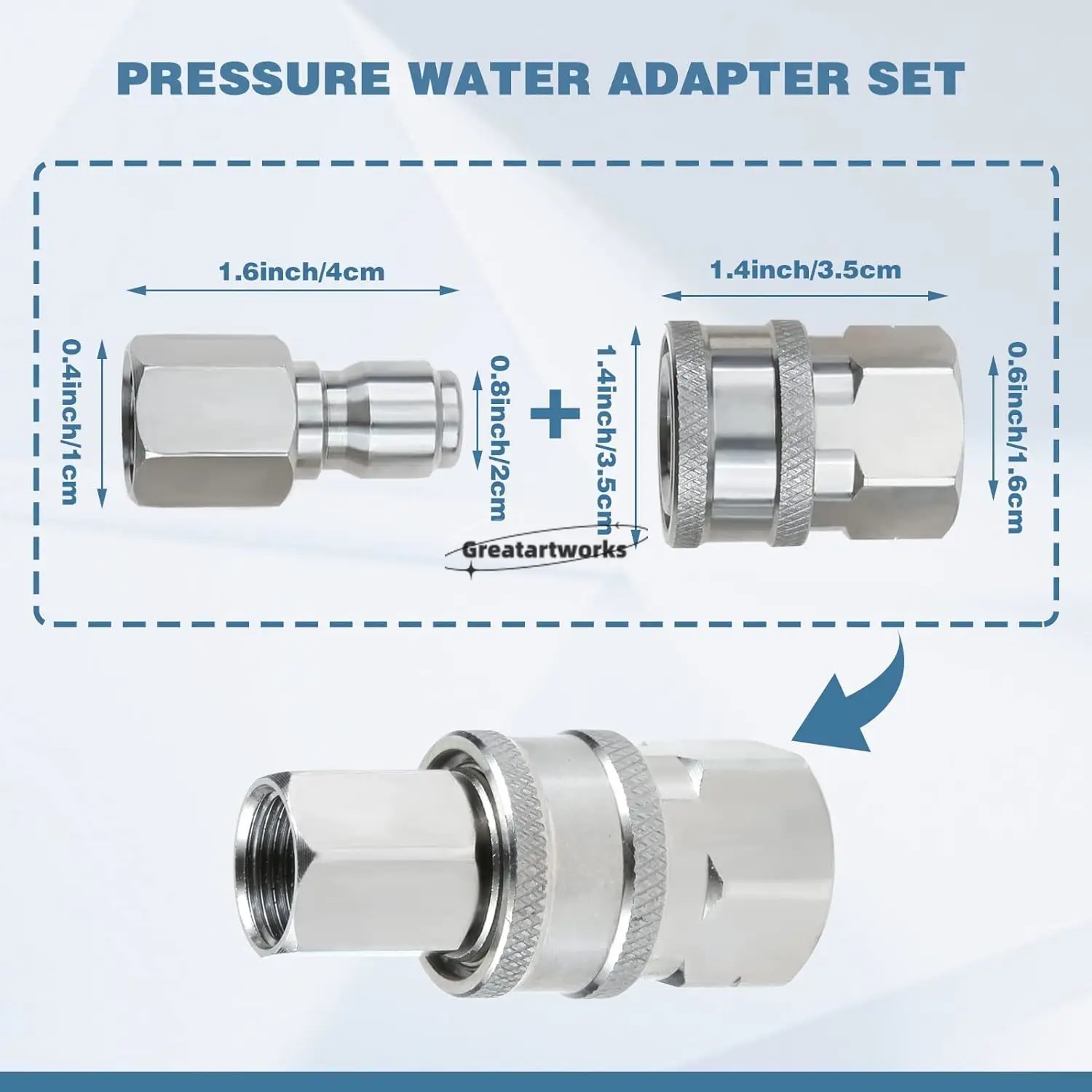 PRESSURE WATER ADAPTER SET

1.6inch/4cm

0.4inch/1cm

0.8inch/2cm

+

1.4inch/3.5cm

1.4inch/3.5cm

0.6inch/1.6cm

Greatartworks