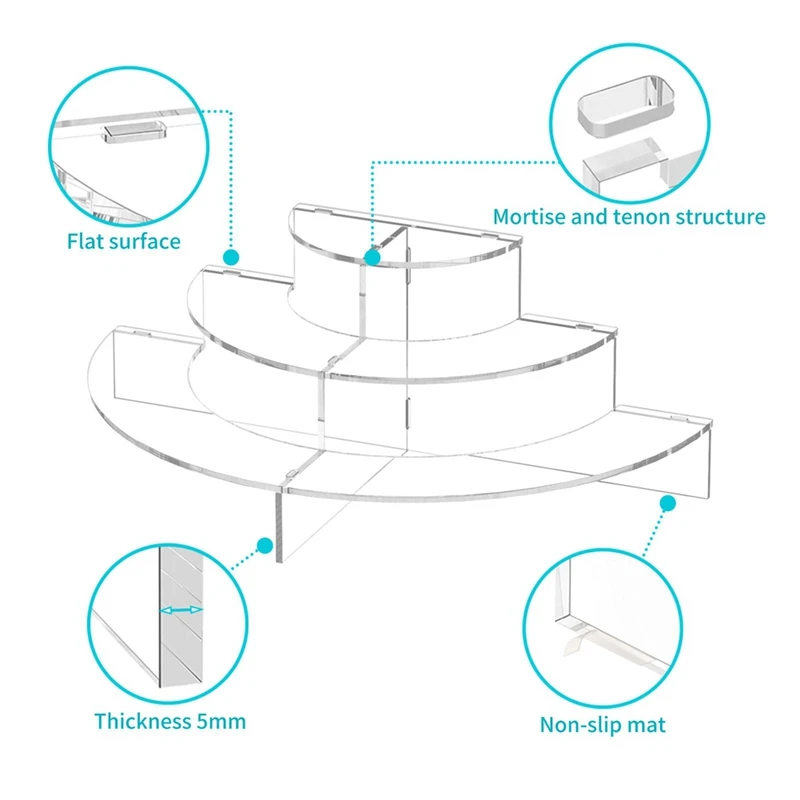 Flat surface

Mortise and tenon structure

Thickness 5mm

Non-slip mat