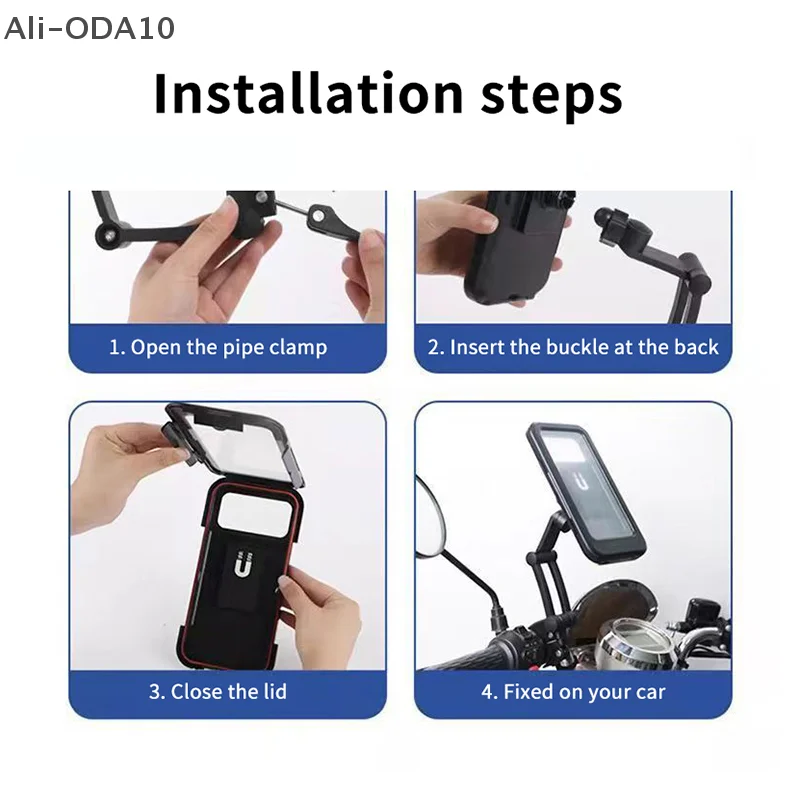 Ali-ODA10

Installation steps

1. Open the pipe clamp

2. Insert the buckle at the back

3. Close the lid

4. Fixed on your car