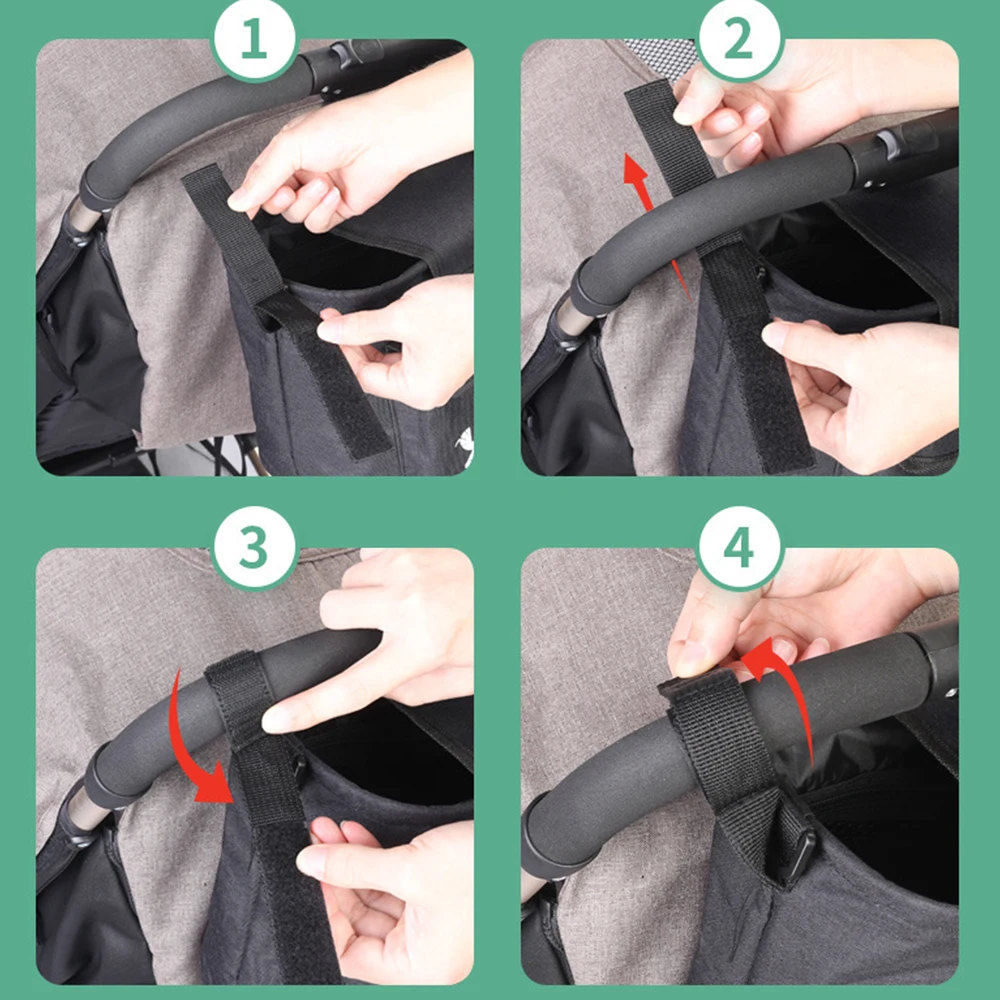 1

2

3

4