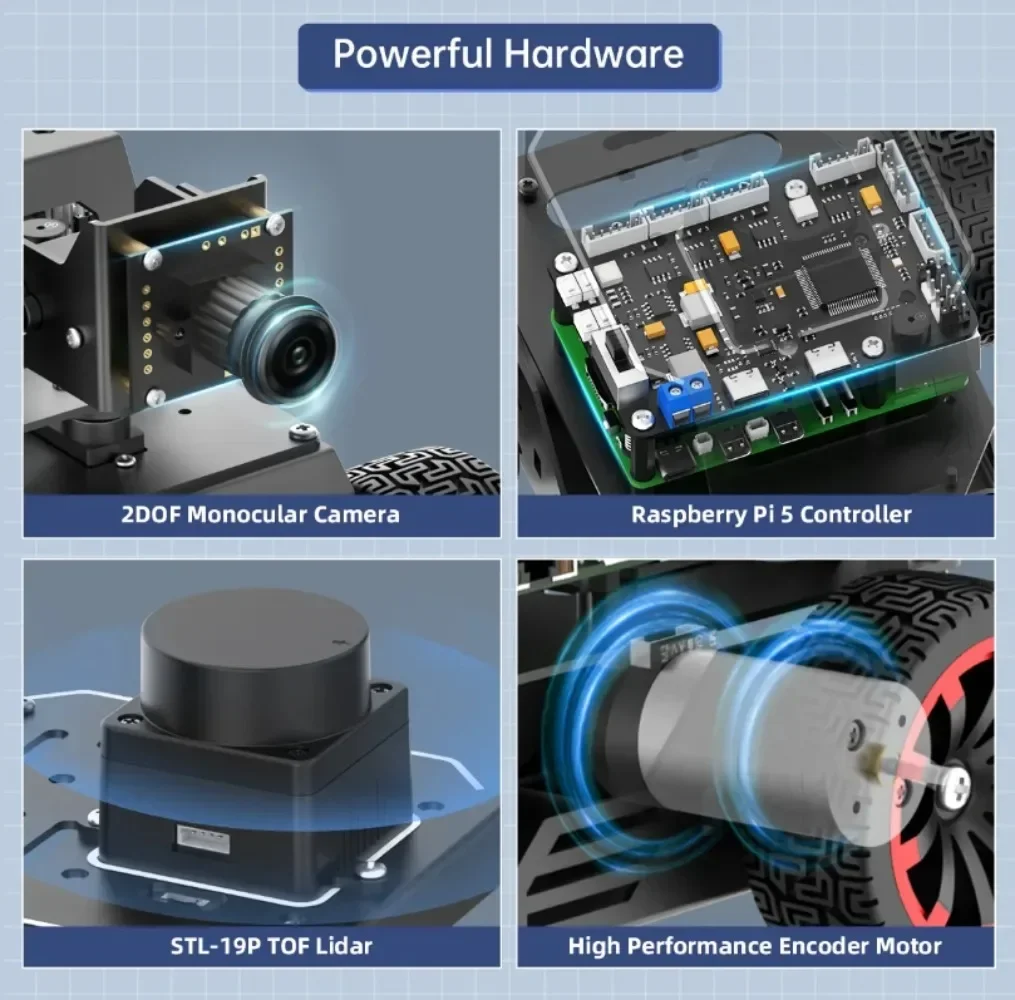 Powerful Hardware

2DOF Monocular Camera

Raspberry Pi 5 Controller

STL-19P TOF Lidar

High Performance Encoder Motor