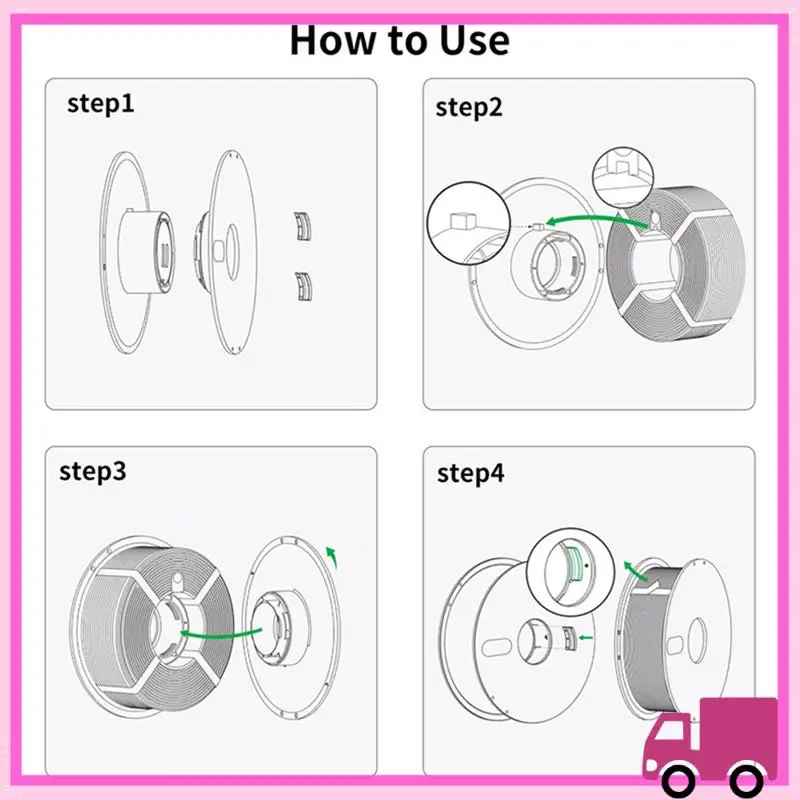 How to Use

step1

step2

step3

step4