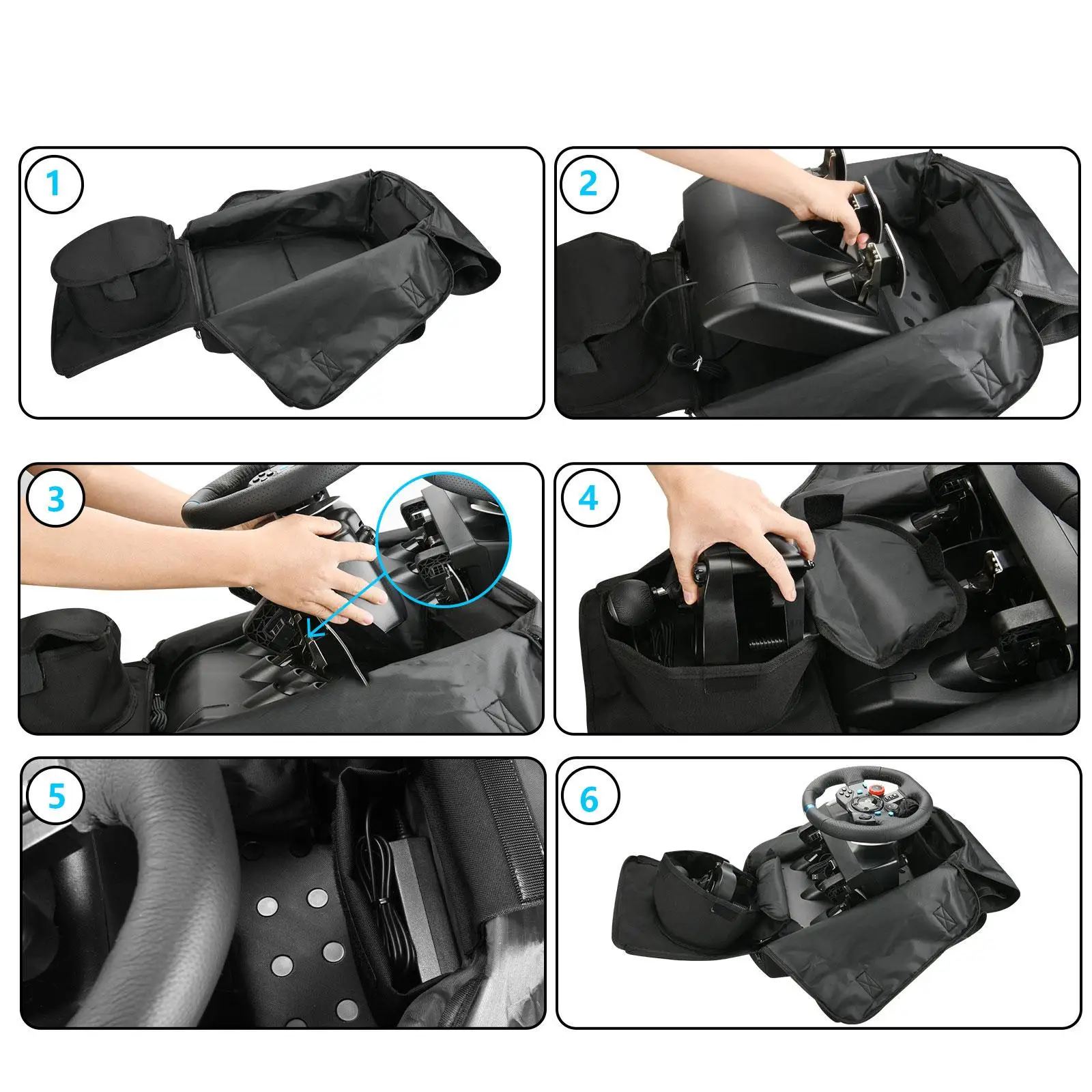 1

2

3

4

5

6