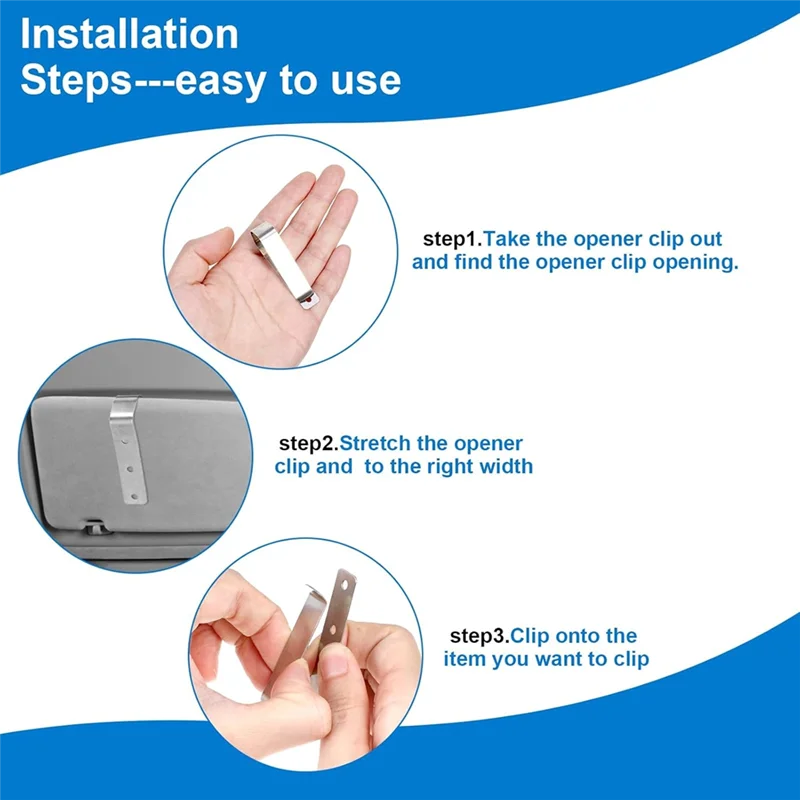 Installation
Steps---easy to use

step1.Take the opener clip out and find the opener clip opening.

step2.Stretch the opener clip and  to the right width

step3.Clip onto the item you want to clip