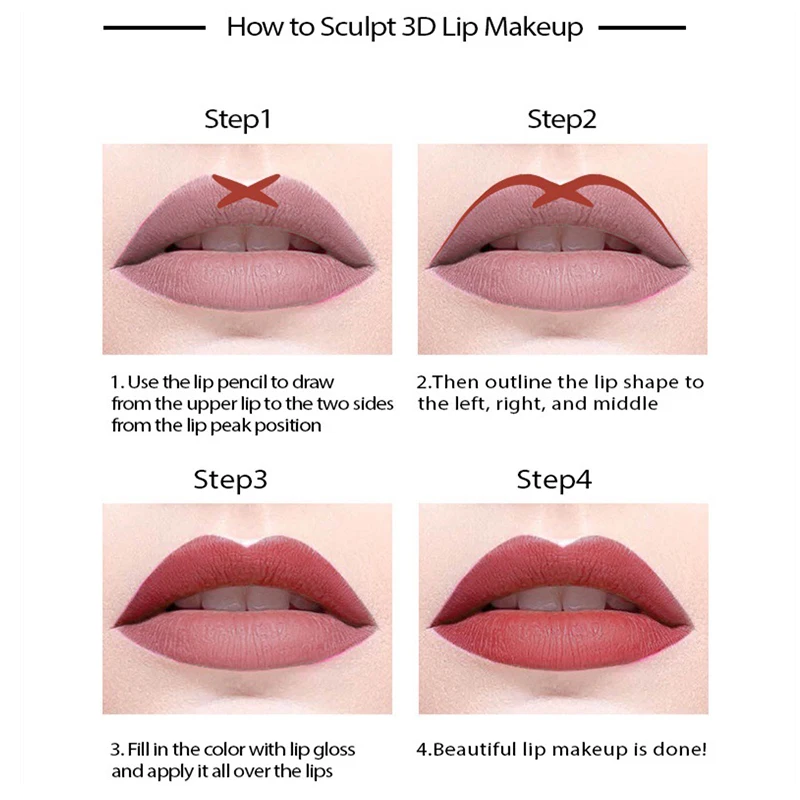 How to Sculpt 3D Lip Makeup

Step1

1. Use the lip pencil to draw from the upper lip to the two sides from the lip peak position

Step2

2.Then outline the lip shape to the left, right, and middle

Step3

3. Fill in the color with lip gloss and apply it all over the lips

Step4

4.Beautiful lip makeup is done!