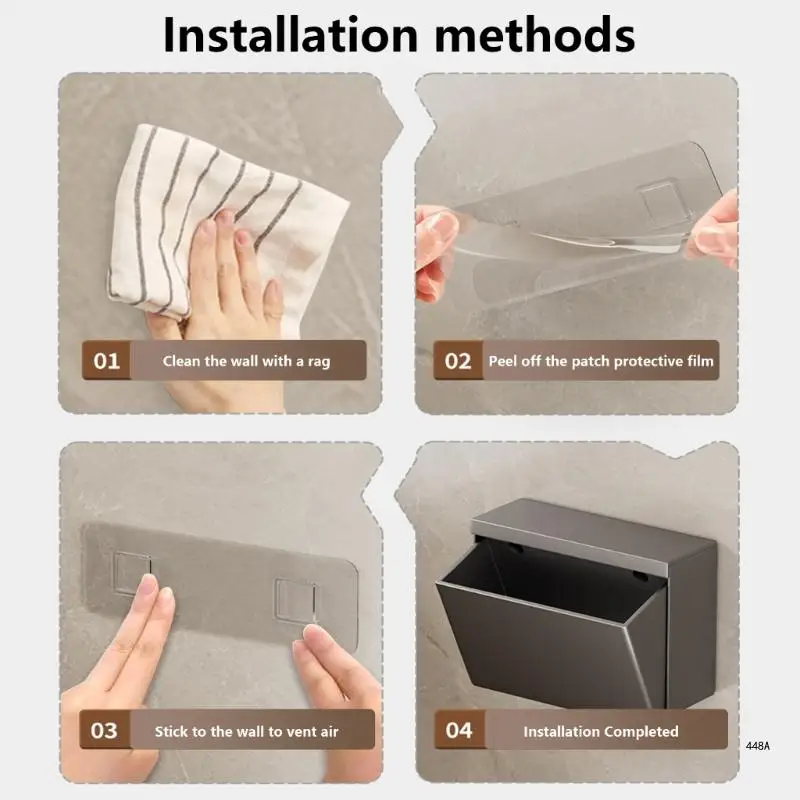 Installation methods

01 Clean the wall with a rag

02 Peel off the patch protective film

03 Stick to the wall to vent air

04 Installation Completed

448A