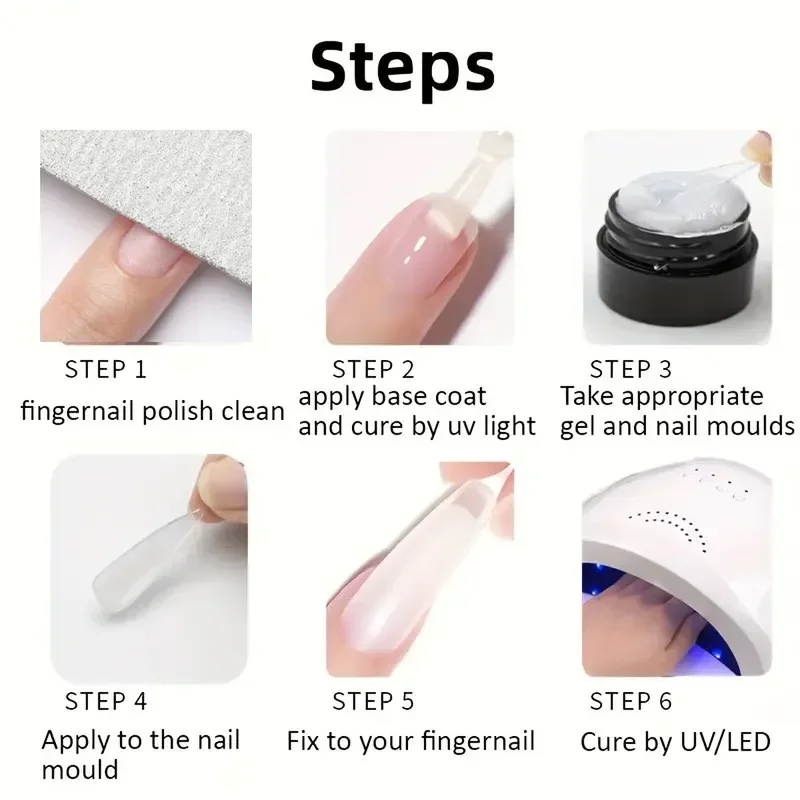 Steps

STEP 1
fingernail polish clean

STEP 2
apply base coat and cure by uv light

STEP 3
Take appropriate gel and nail moulds

STEP 4
Apply to the nail mould

STEP 5
Fix to your fingernail

STEP 6
Cure by UV/LED