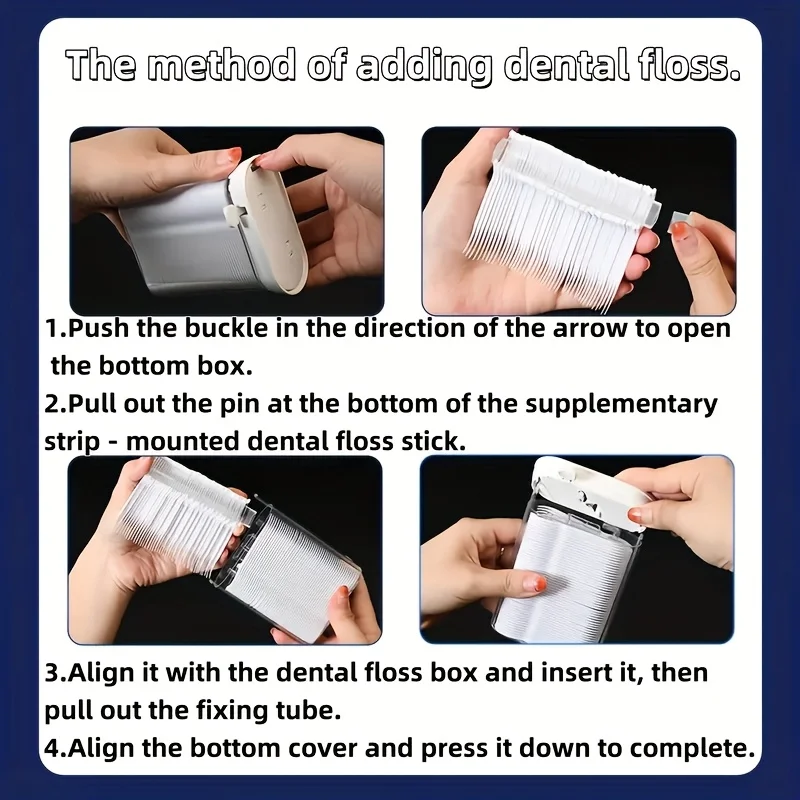 The method of adding dental floss.

1.Push the buckle in the direction of the arrow to open the bottom box.
2.Pull out the pin at the bottom of the supplementary strip - mounted dental floss stick.

3.Align it with the dental floss box and insert it, then pull out the fixing tube.
4.Align the bottom cover and press it down to complete.