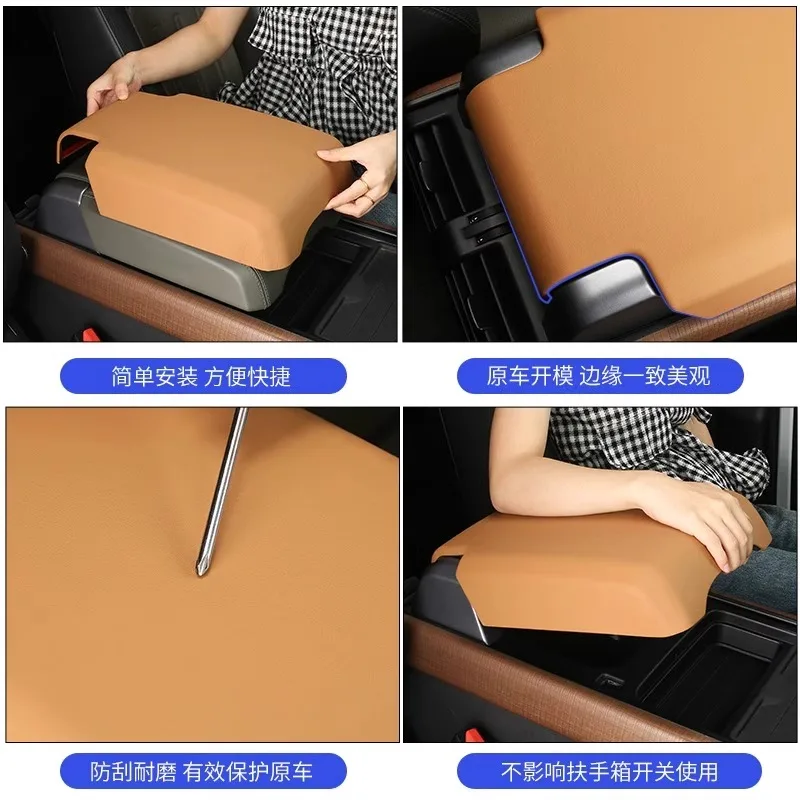 简单安装 方便快捷

原车开模 边缘一致美观

防刮耐磨 有效保护原车

不影响扶手箱开关使用