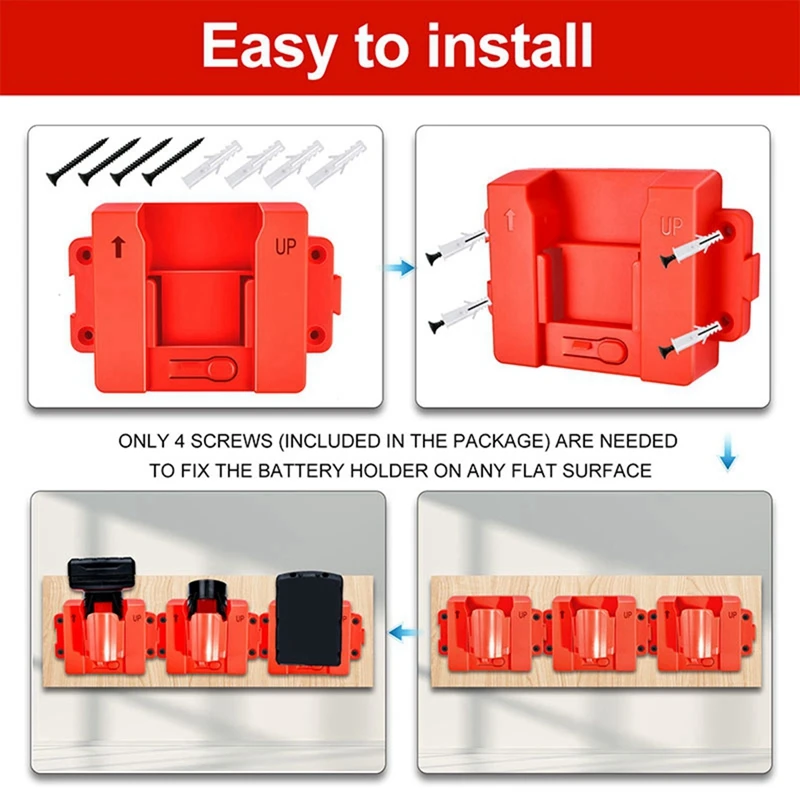 Easy to install

UP

UP

ONLY 4 SCREWS (INCLUDED IN THE PACKAGE) ARE NEEDED TO FIX THE BATTERY HOLDER ON ANY FLAT SURFACE

UP

UP

UP

UP

UP

UP