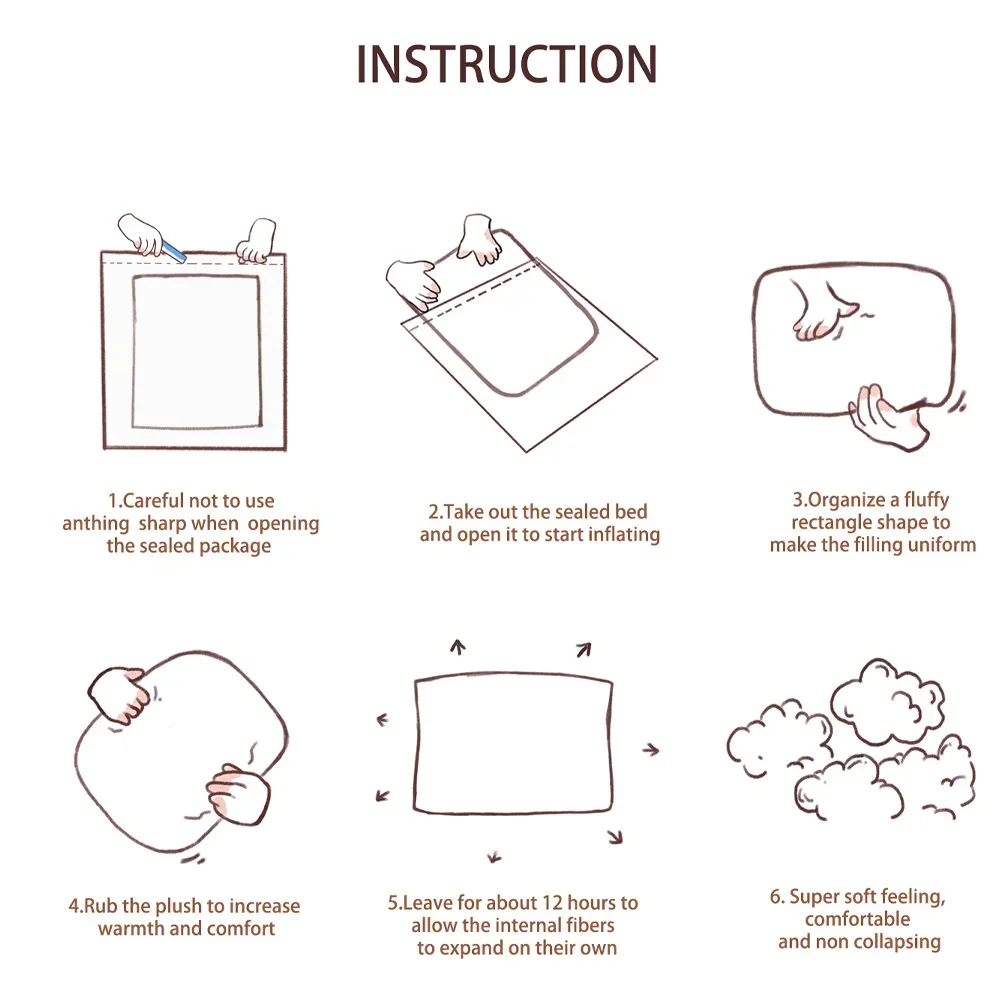 INSTRUCTION

1.Careful not to use anthing sharp when opening the sealed package

2.Take out the sealed bed and open it to start inflating

3.Organize a fluffy rectangle shape to make the filling uniform

4.Rub the plush to increase warmth and comfort

5.Leave for about 12 hours to allow the internal fibers to expand on their own

6. Super soft feeling, comfortable and non collapsing