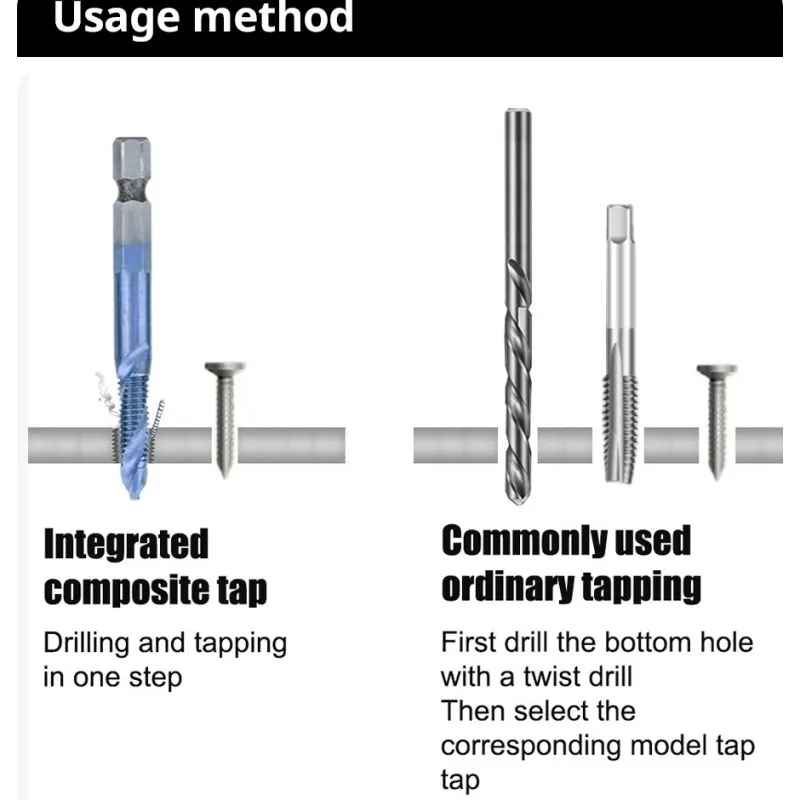 Usage method

Integrated composite tap

Drilling and tapping in one step

Commonly used ordinary tapping

First drill the bottom hole with a twist drill
Then select the corresponding model tap tap