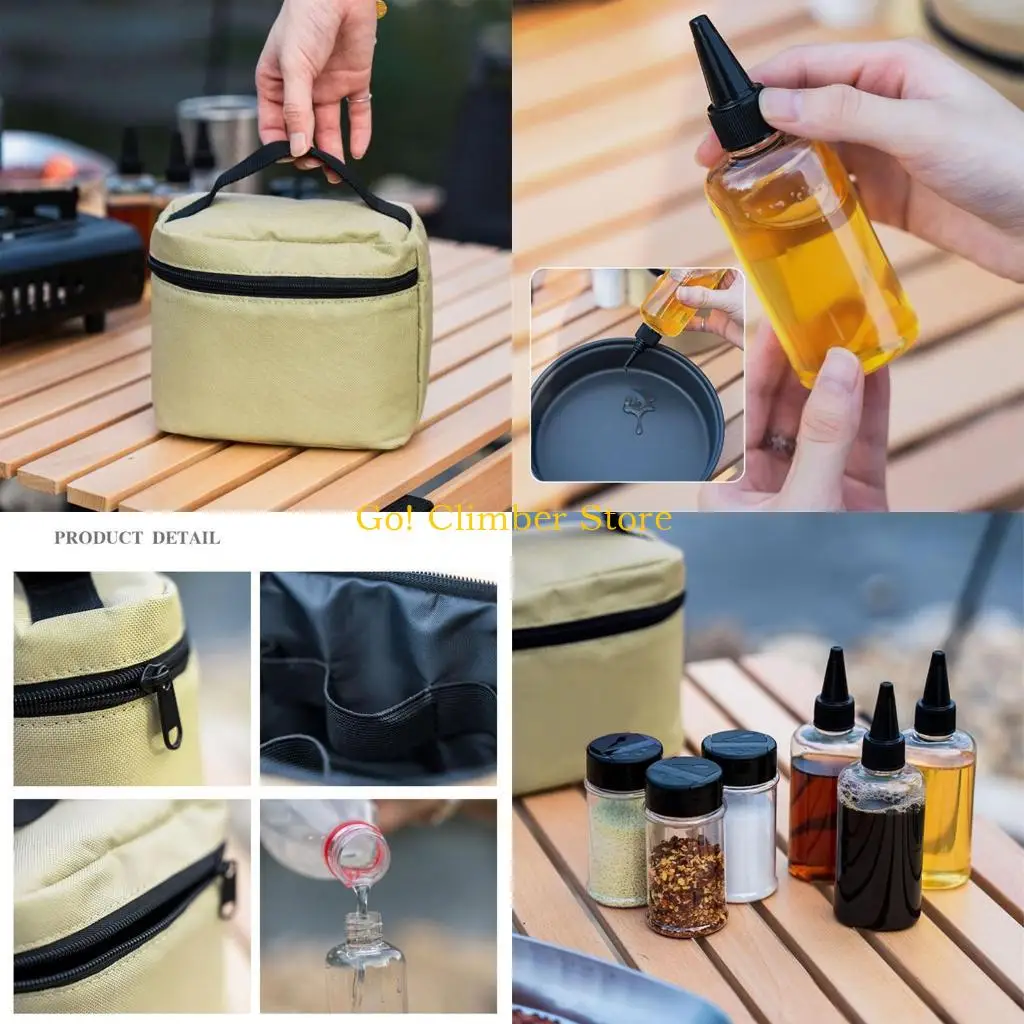 Go! Climber Store

PRODUCT DETAIL