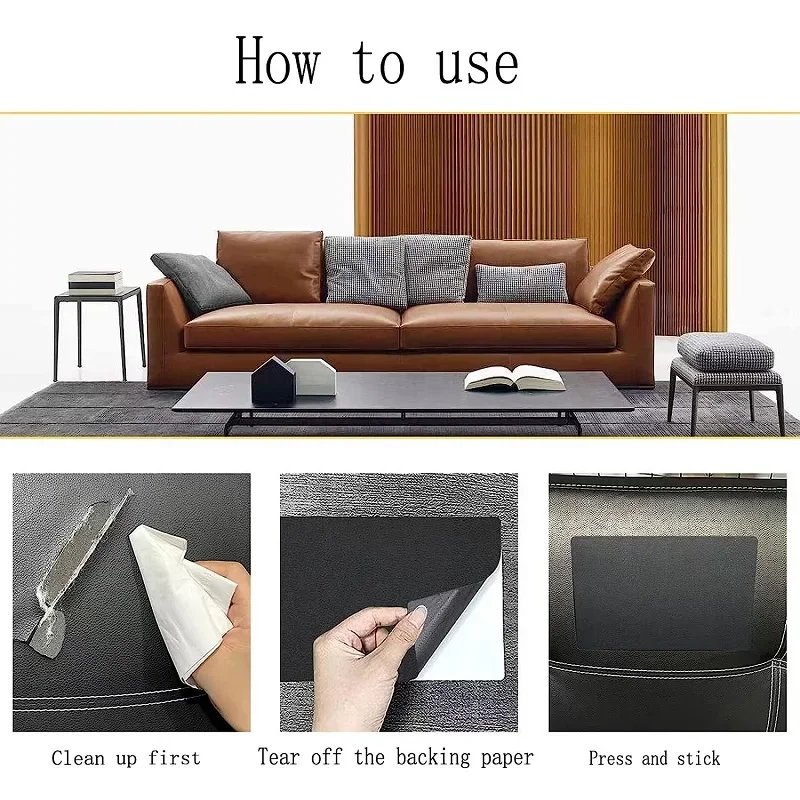 How to use

Clean up first

Tear off the backing paper

Press and stick