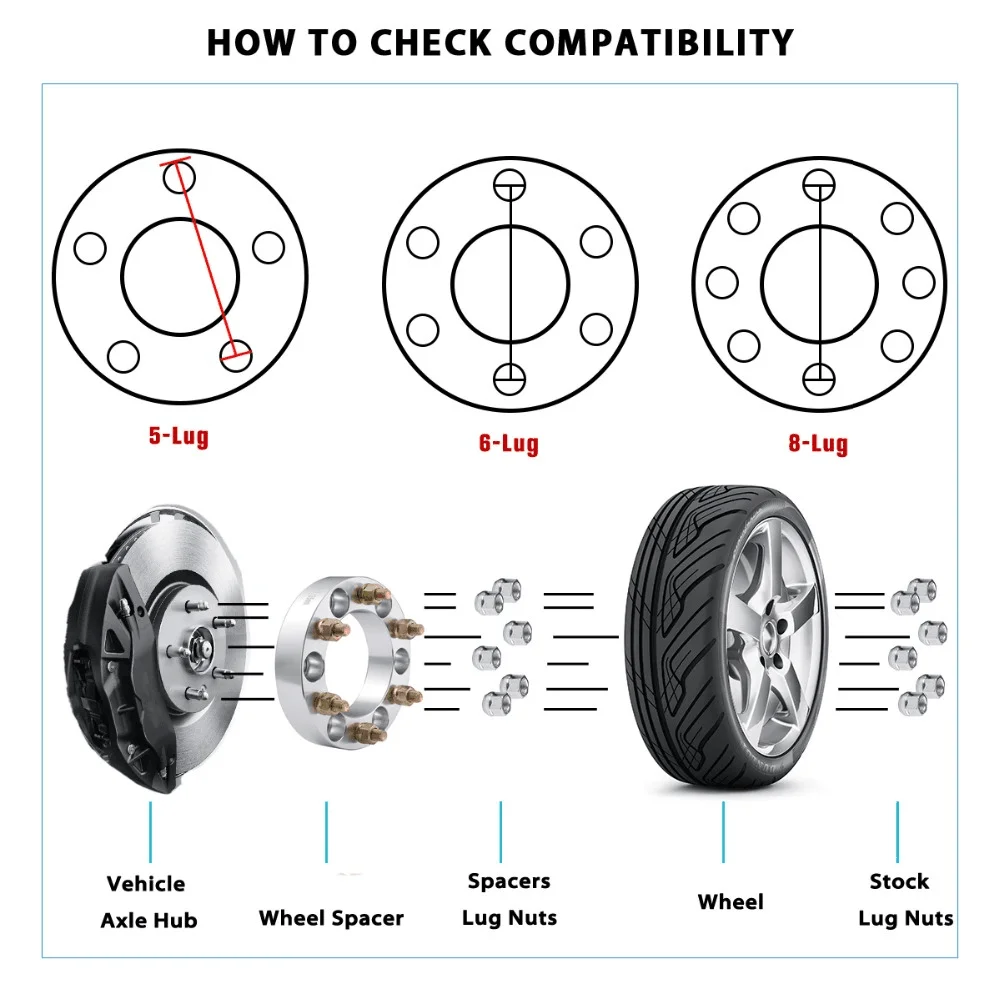 HOW TO CHECK COMPATIBILITY

5-Lug

6-Lug

8-Lug

Vehicle Axle Hub

Wheel Spacer

Spacers Lug Nuts

Wheel

Stock Lug Nuts