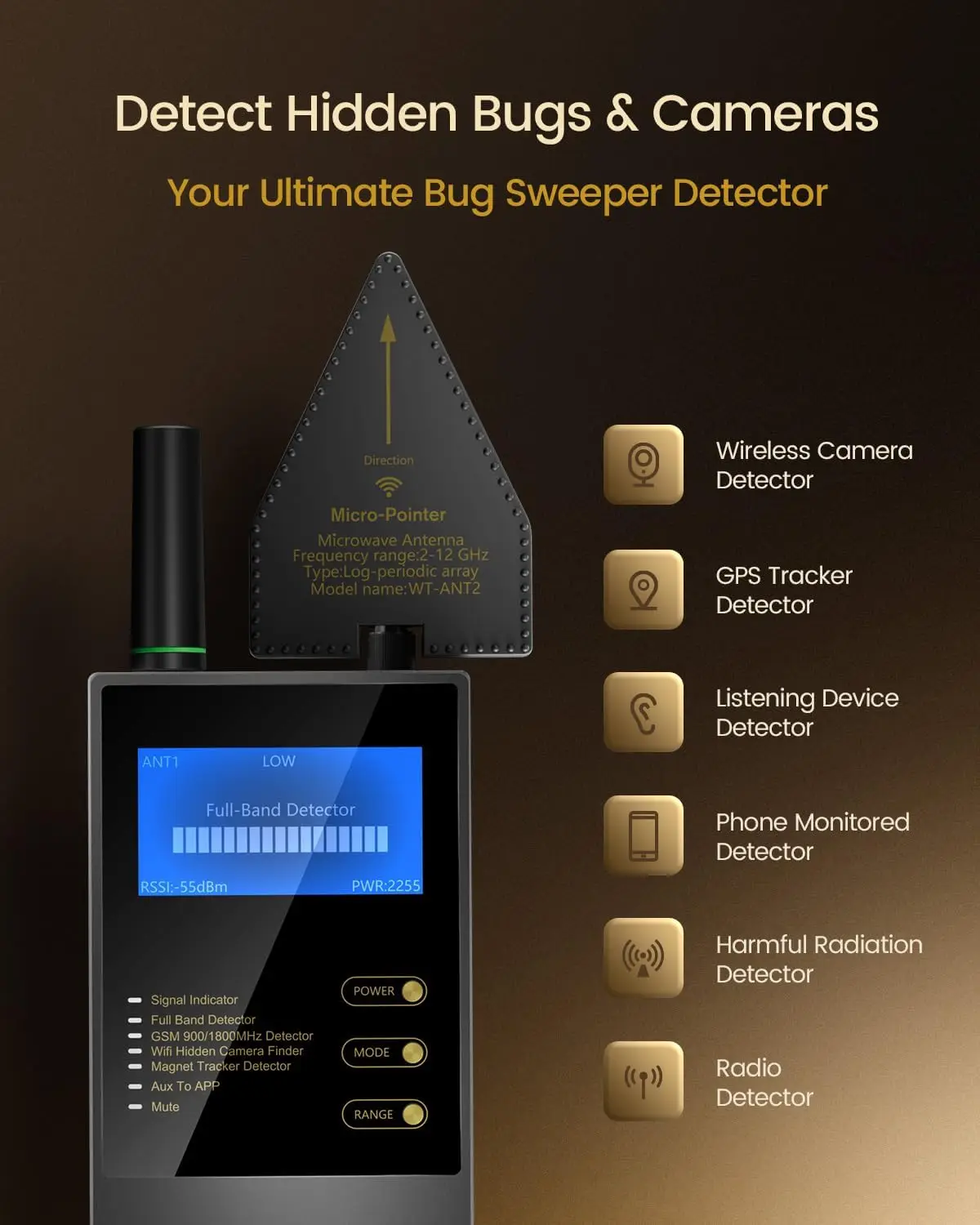 Detect Hidden Bugs & Cameras

Your Ultimate Bug Sweeper Detector

Direction

Micro-Pointer

Microwave Antenna
Frequency range:2-12 GHz
Type:Log-periodic array
Model name:WT-ANT2

ANT1 LOW

Full-Band Detector

RSSI:-55dBm PWR:2255

Signal Indicator
Full Band Detector
GSM 900/1800MHz Detector
Wifi Hidden Camera Finder
Magnet Tracker Detector
Aux To APP
Mute

POWER

MODE

RANGE

Wireless Camera Detector

GPS Tracker Detector

Listening Device Detector

Phone Monitored Detector

Harmful Radiation Detector

Radio Detector