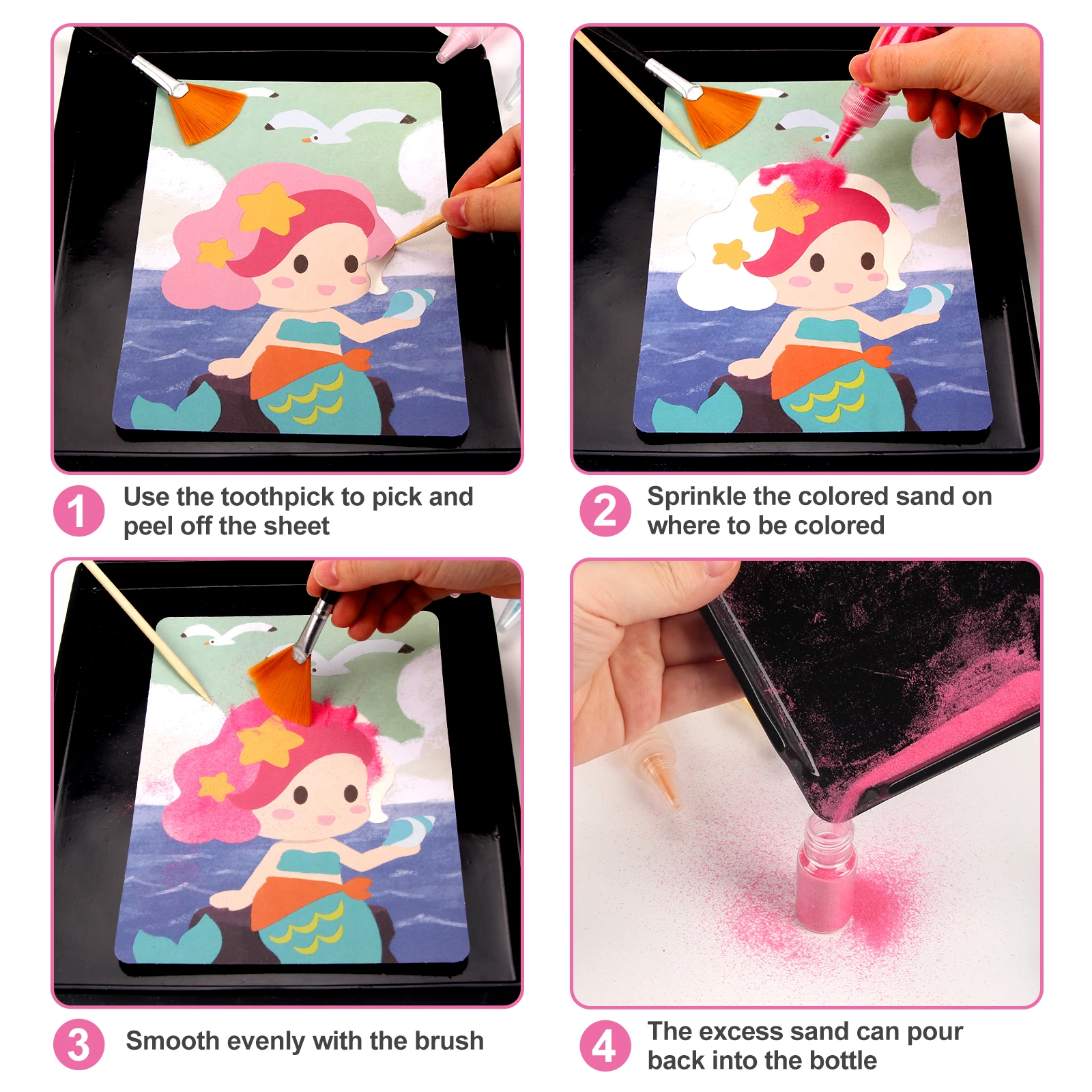 1 Use the toothpick to pick and peel off the sheet

2 Sprinkle the colored sand on where to be colored

3 Smooth evenly with the brush

4 The excess sand can pour back into the bottle