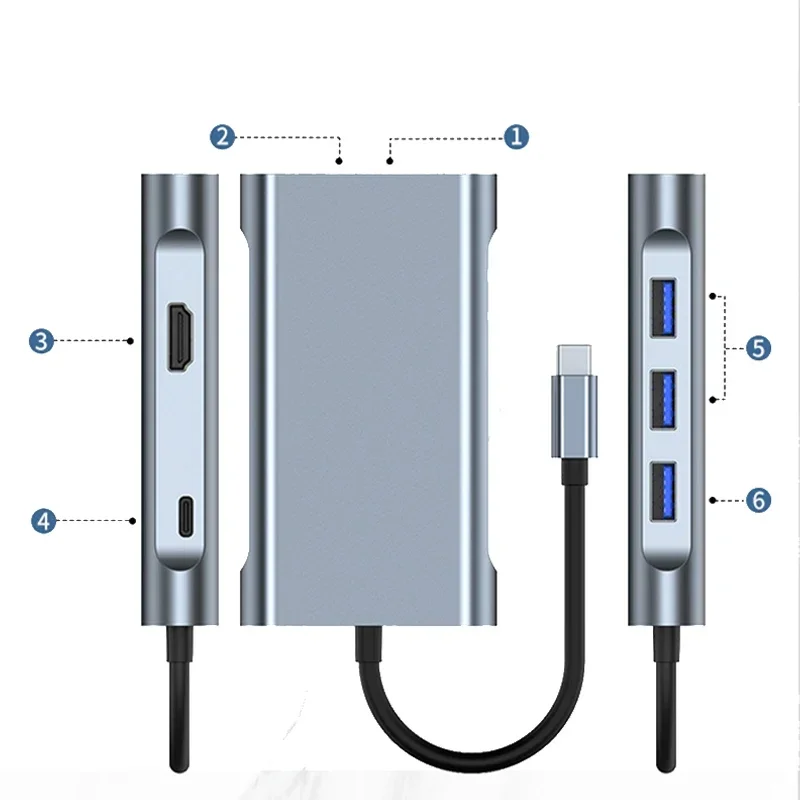 2
1
3
4
5
6