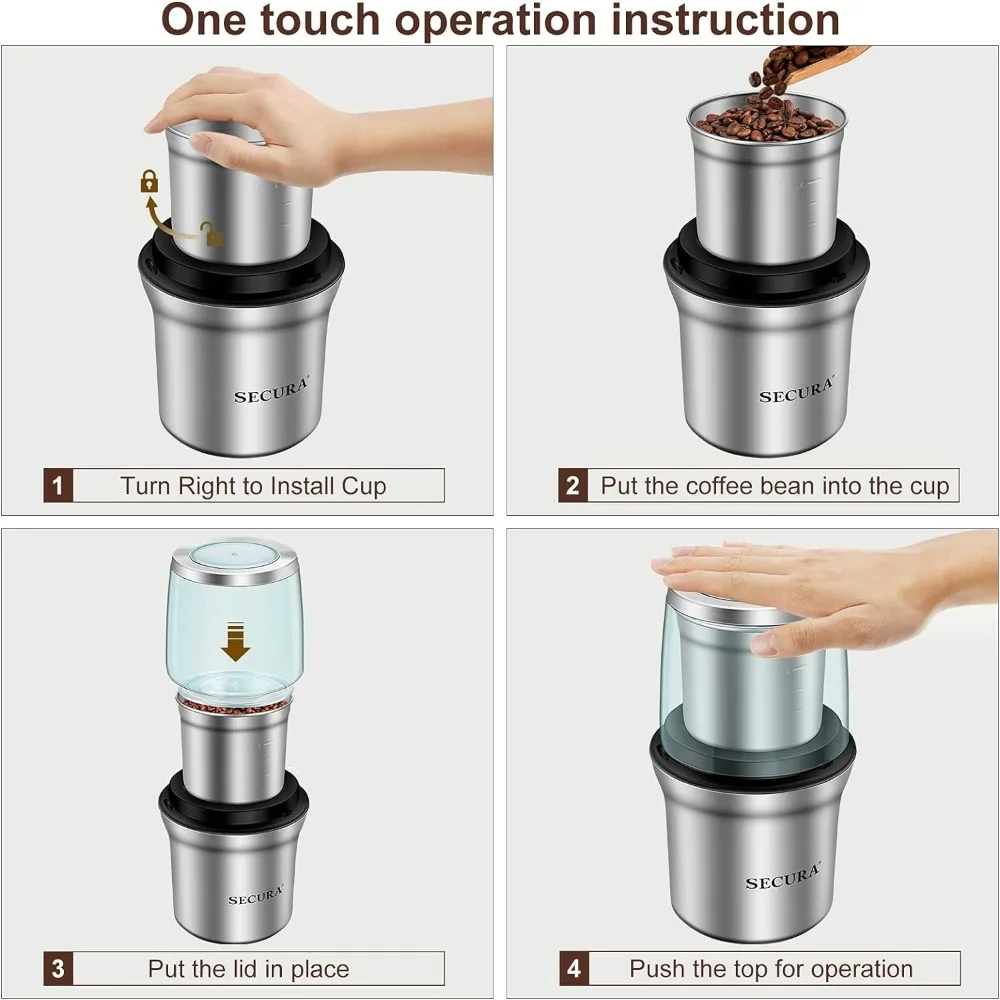 One touch operation instruction

SECURA

1 Turn Right to Install Cup

SECURA

2 Put the coffee bean into the cup

SECURA

3 Put the lid in place

SECURA

4 Push the top for operation