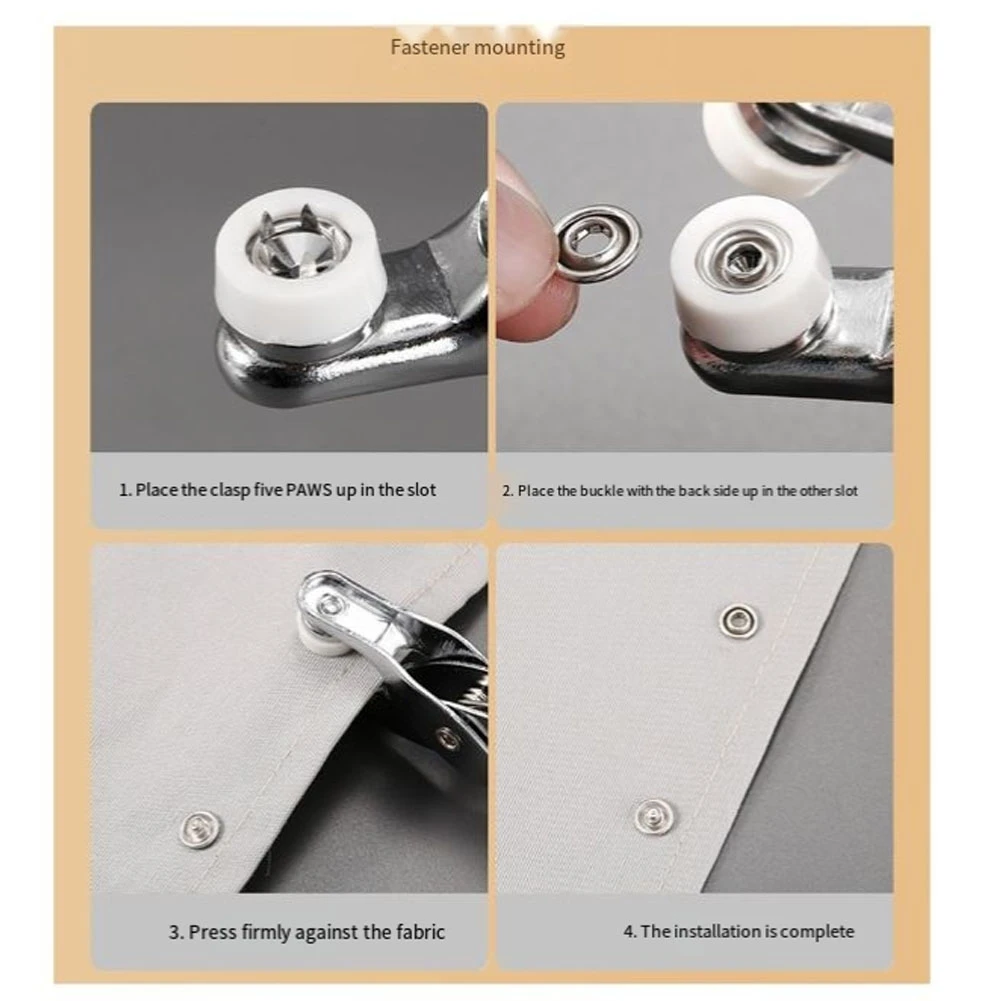 Fastener mounting

1. Place the clasp five PAWS up in the slot

2. Place the buckle with the back side up in the other slot

3. Press firmly against the fabric

4. The installation is complete