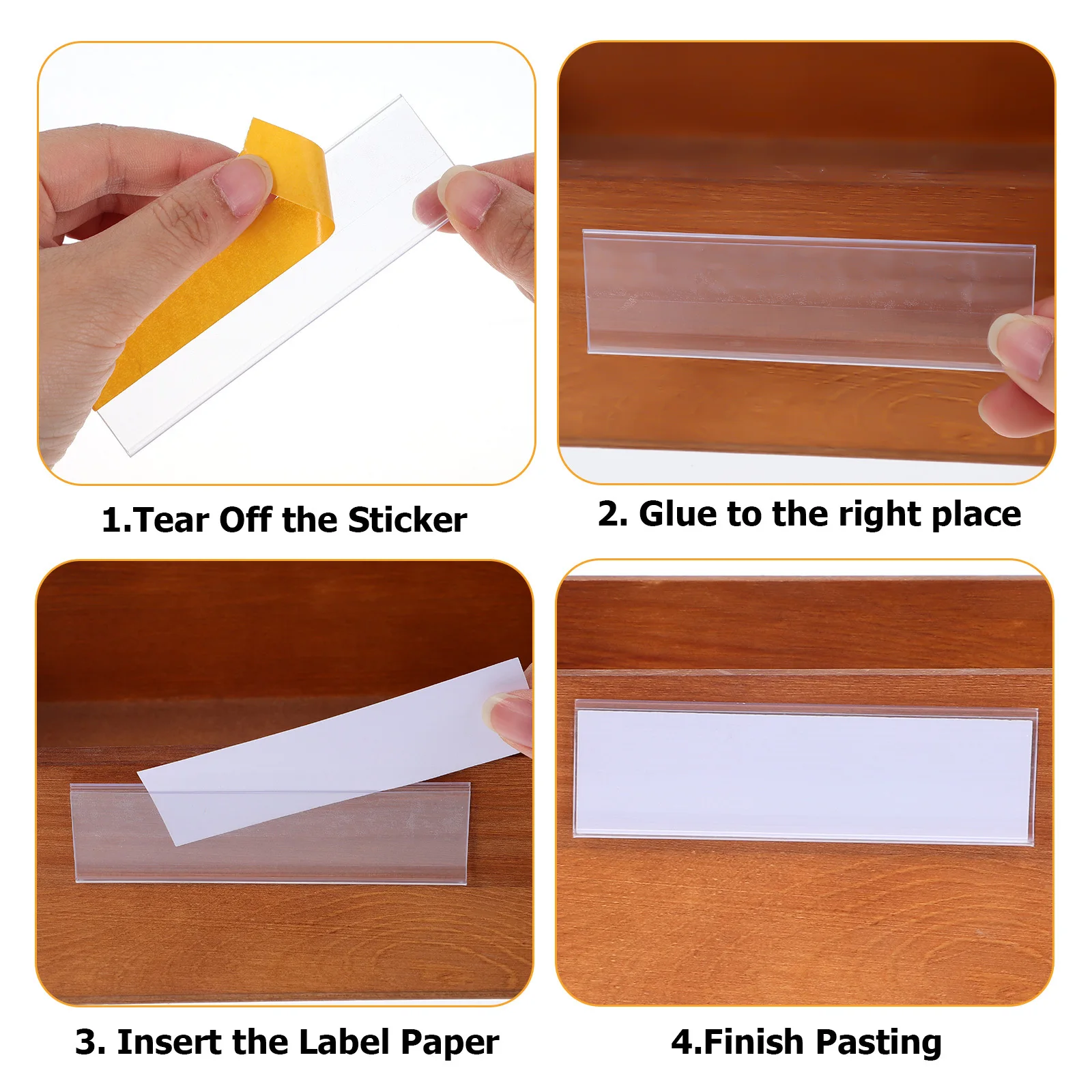 1.Tear Off the Sticker

2. Glue to the right place

3. Insert the Label Paper

4.Finish Pasting