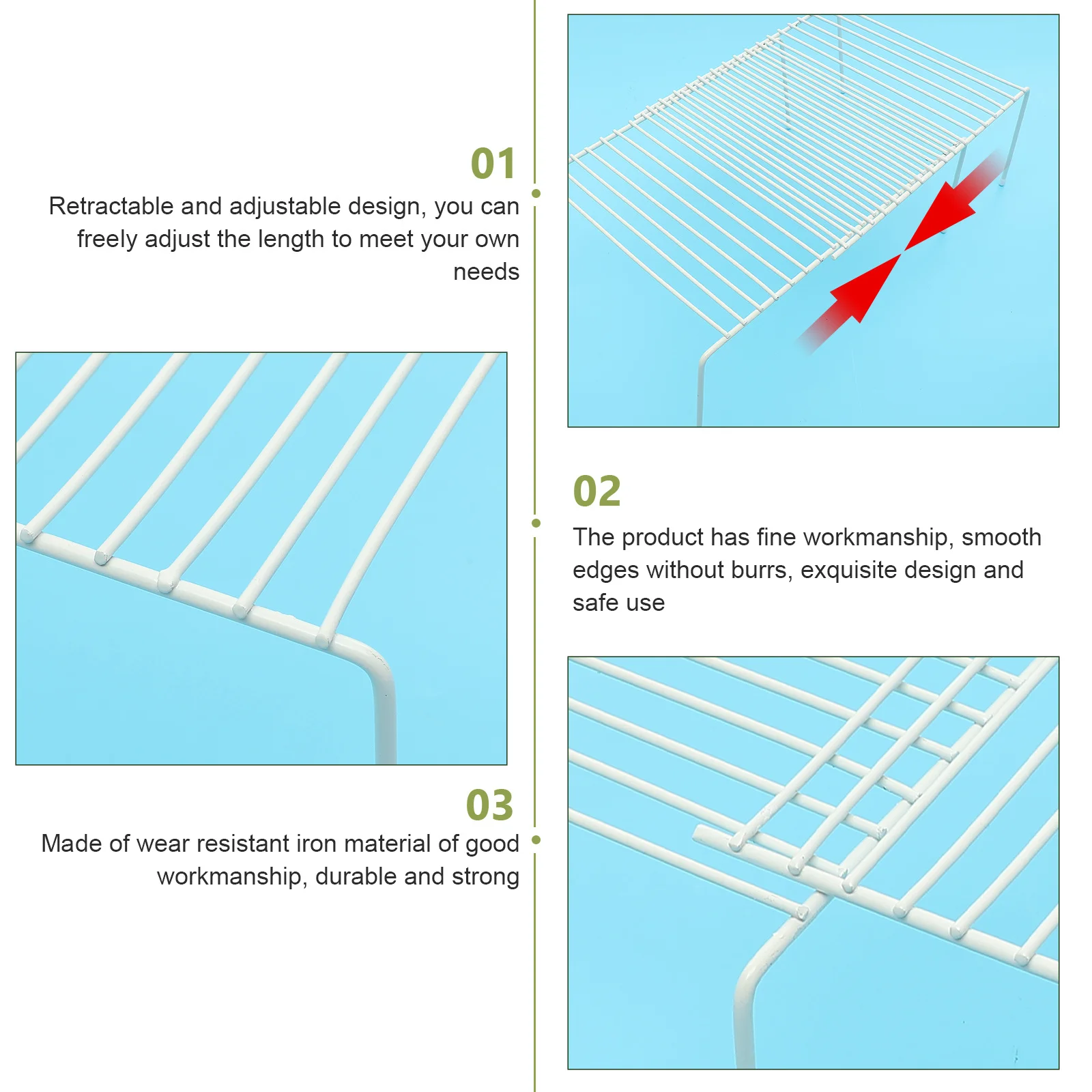 01
Retractable and adjustable design, you can freely adjust the length to meet your own needs

02
The product has fine workmanship, smooth edges without burrs, exquisite design and safe use

03
Made of wear resistant iron material of good workmanship, durable and strong