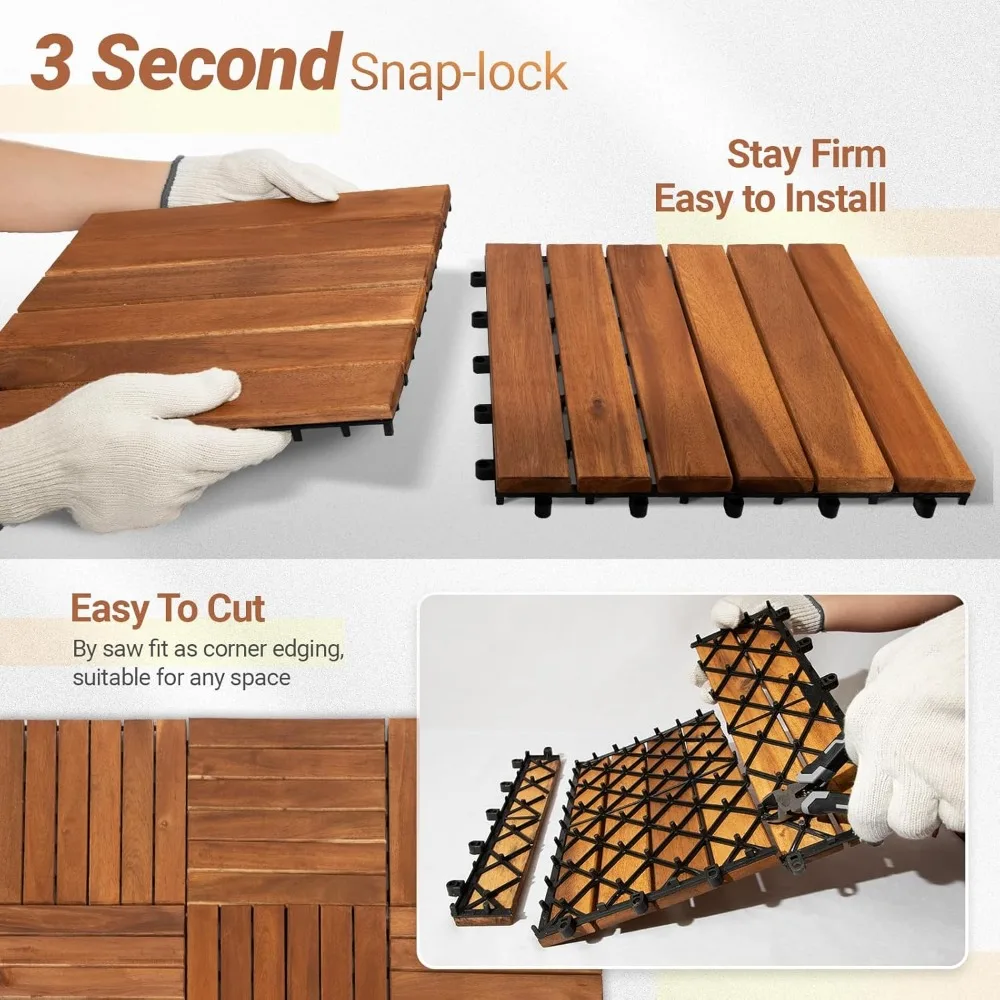 3 Second Snap-lock

Stay Firm
Easy to Install

Easy To Cut
By saw fit as corner edging, suitable for any space