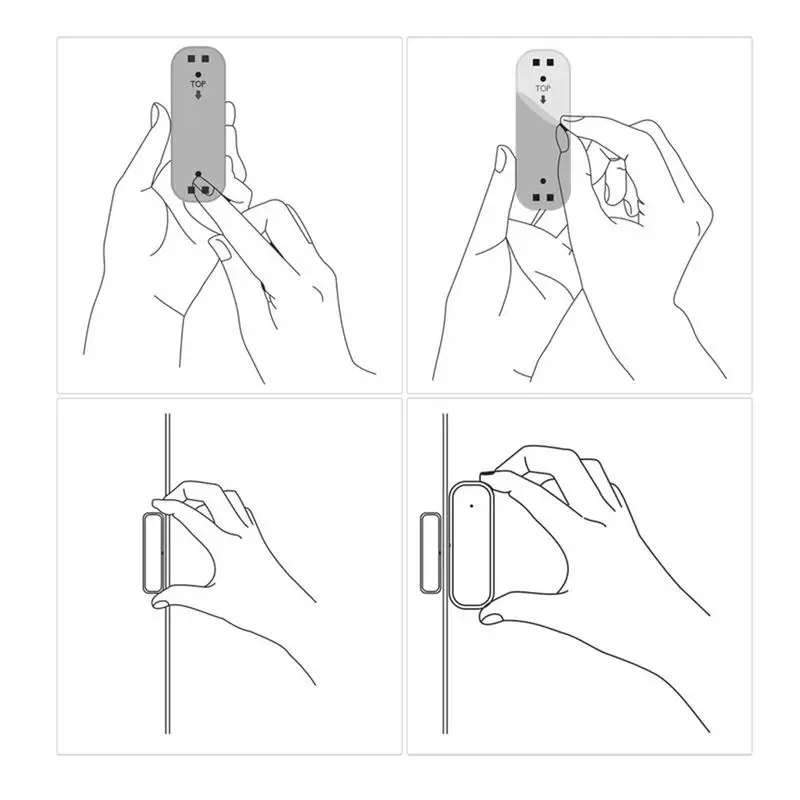 TOP

TOP